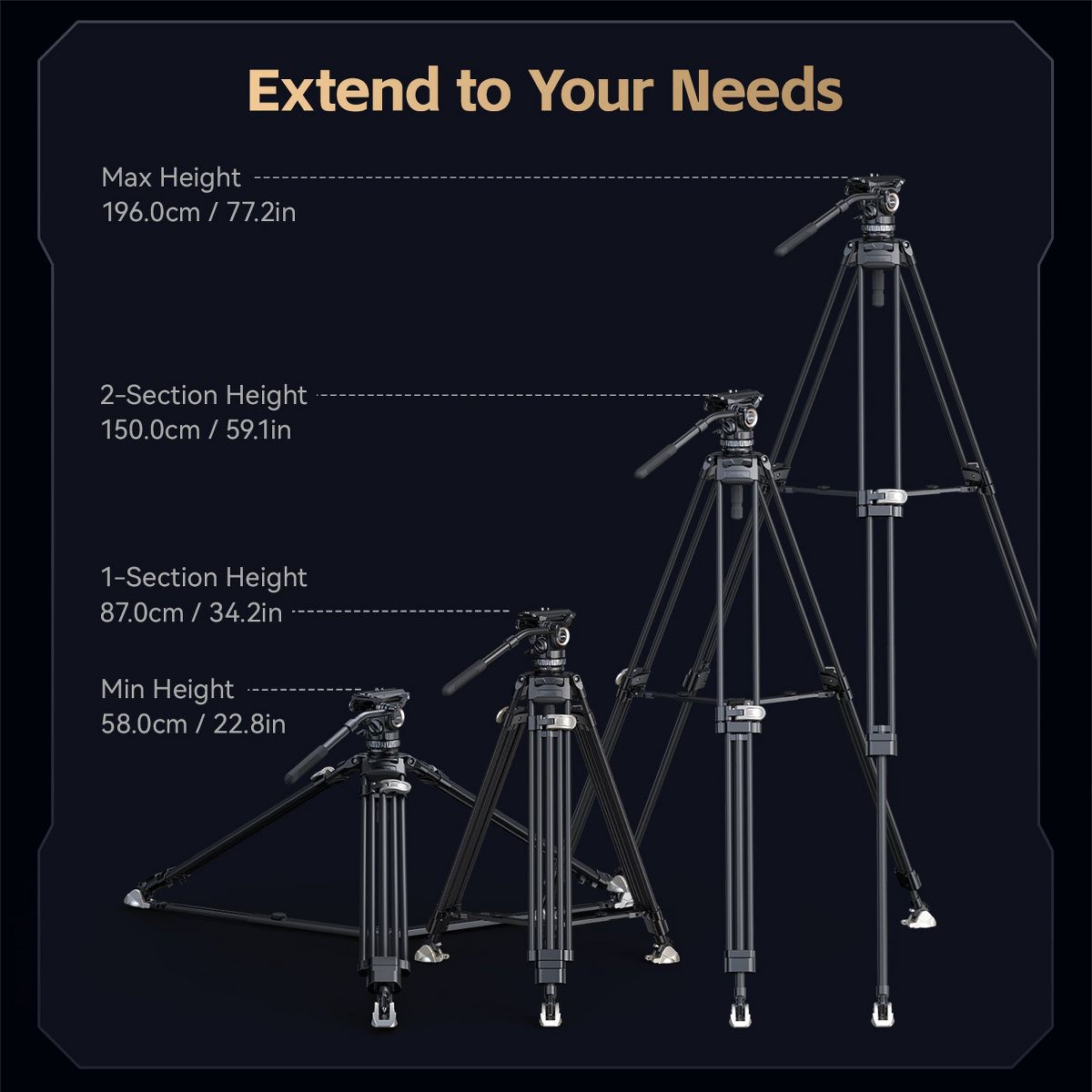 Extend to Your Needs

Max Height
196.0cm / 77.2in

2-Section Height
150.0cm / 59.1in

1-Section Height
87.0cm / 34.2in

Min Height
58.0cm / 22.8in