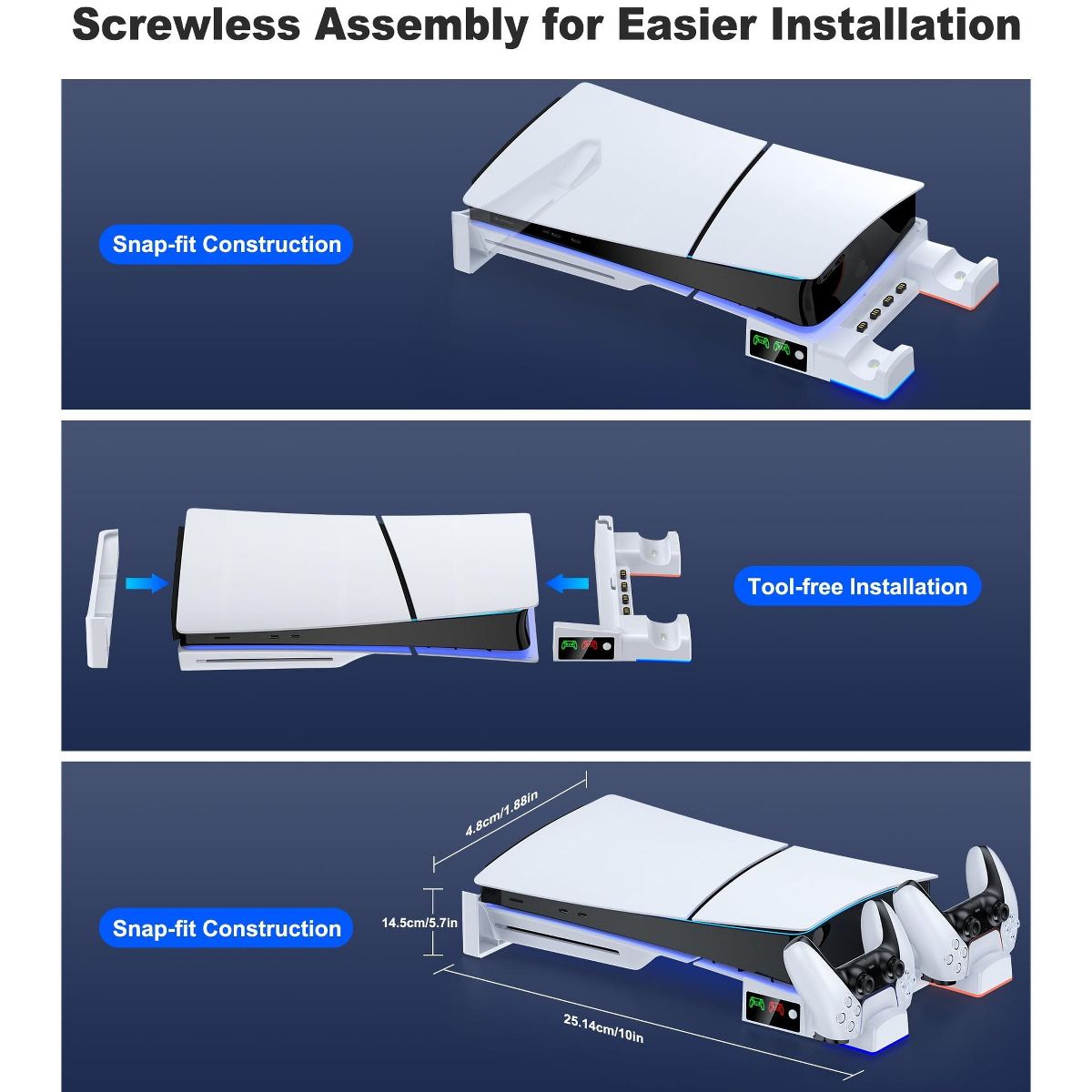 Screwless Assembly for Easier Installation

Snap-fit Construction

Tool-free Installation

Snap-fit Construction

4.8cm/1.88in

14.5cm/5.7in

25.14cm/10in