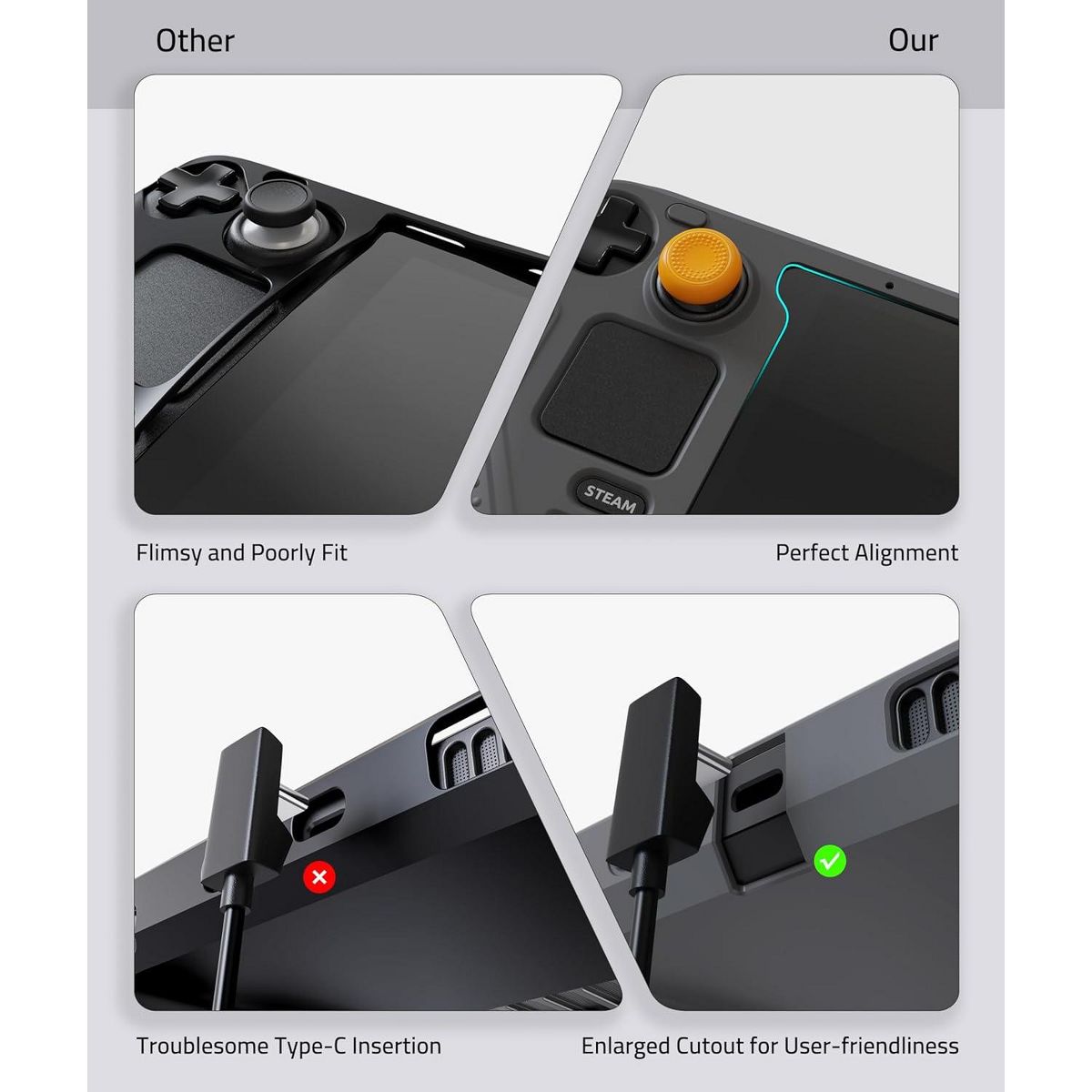 Other

Our

STEAM

Flimsy and Poorly Fit

Perfect Alignment

Troublesome Type-C Insertion

Enlarged Cutout for User-friendliness