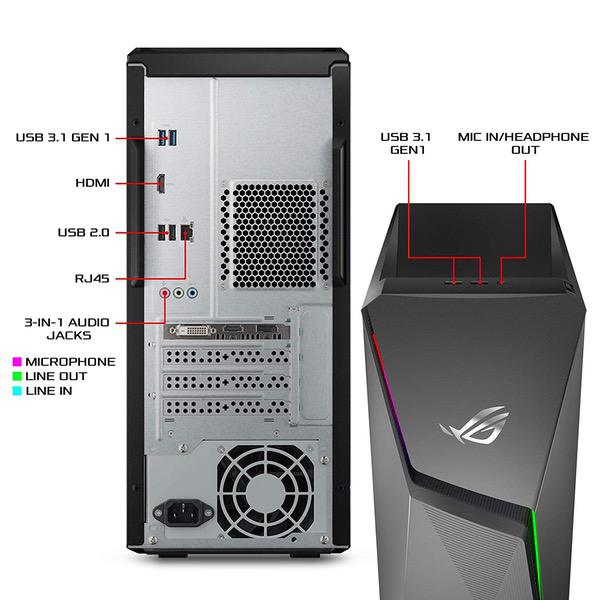 USB 3.1 GEN 1

HDMI

USB 2.0

RJ45

3-IN-1 AUDIO JACKS

MICROPHONE
LINE OUT
LINE IN

USB 3.1 GEN1

MIC IN/HEADPHONE OUT