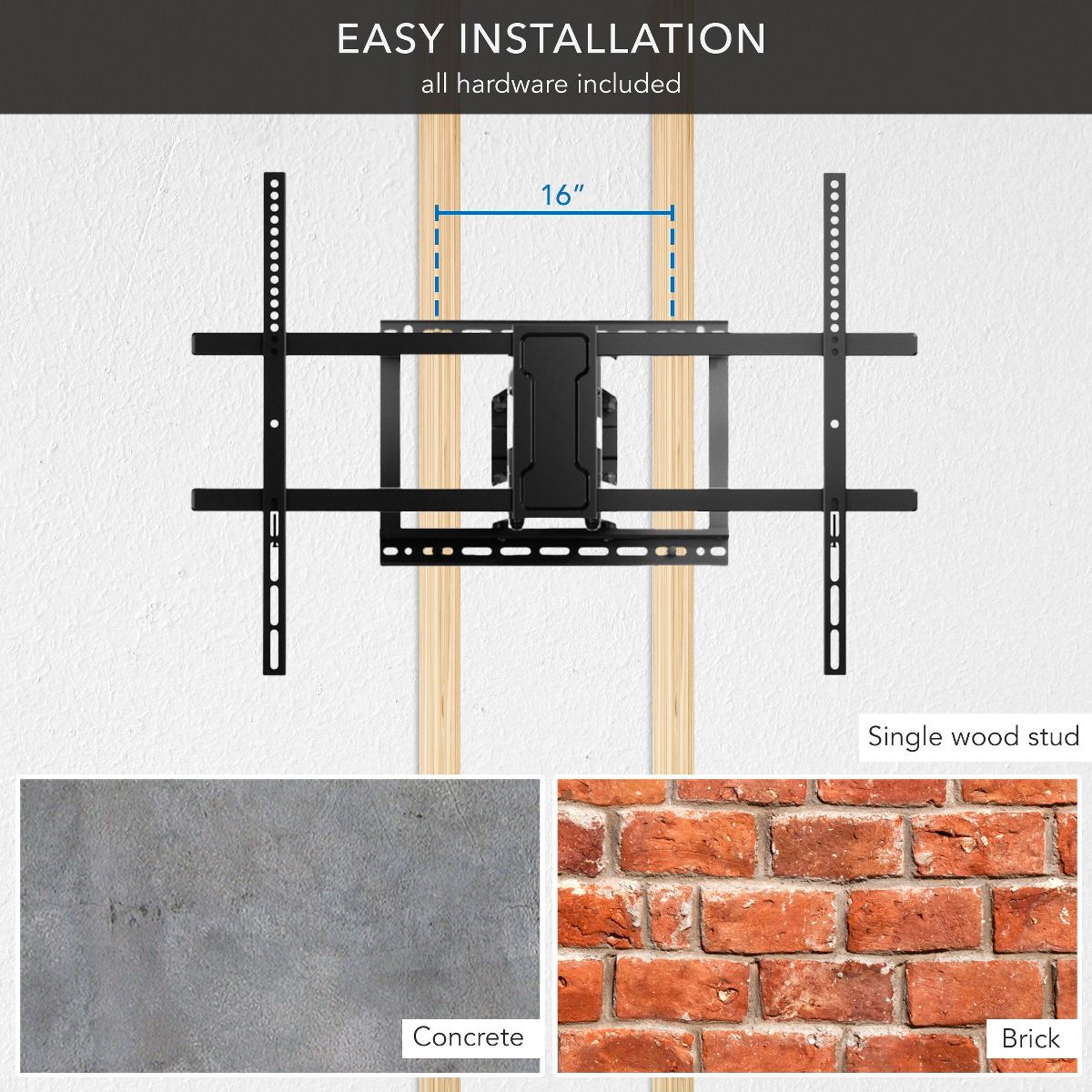 EASY INSTALLATION
all hardware included

16"

Single wood stud

Concrete

Brick