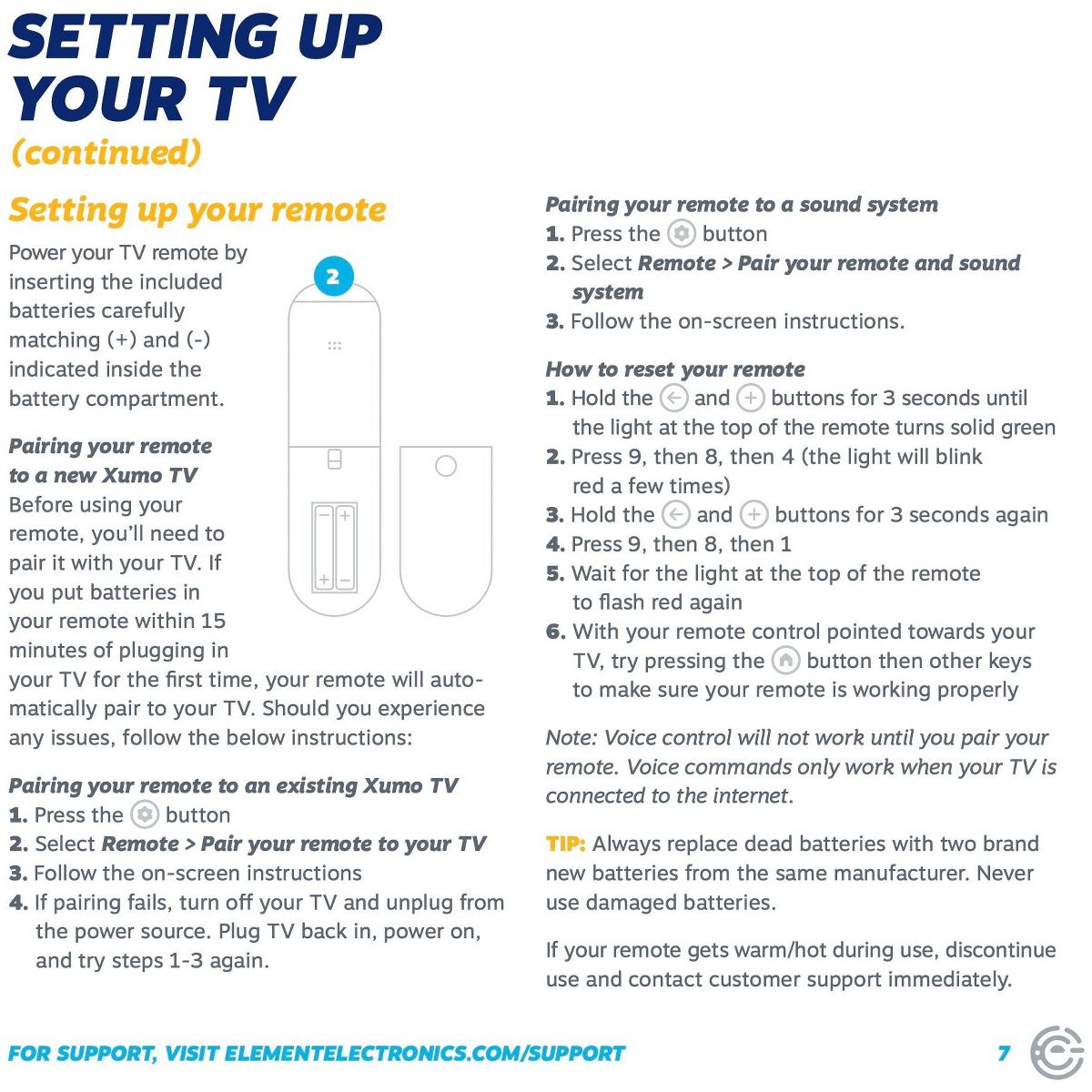 SETTING UP YOUR TV
(continued)

Setting up your remote

Power your TV remote by inserting the included batteries carefully matching (+) and (-) indicated inside the battery compartment.

2

Pairing your remote to a new Xumo TV
Before using your remote, you'll need to pair it with your TV. If you put batteries in your remote within 15 minutes of plugging in your TV for the first time, your remote will automatically pair to your TV. Should you experience any issues, follow the below instructions:

Pairing your remote to an existing Xumo TV
1. Press the button
2. Select Remote > Pair your remote to your TV
3. Follow the on-screen instructions
4. If pairing fails, turn off your TV and unplug from the power source. Plug TV back in, power on, and try steps 1-3 again.

Pairing your remote to a sound system
1. Press the button
2. Select Remote > Pair your remote and sound system
3. Follow the on-screen instructions.

How to reset your remote
1. Hold the and buttons for 3 seconds until the light at the top of the remote turns solid green
2. Press 9, then 8, then 4 (the light will blink red a few times)
3. Hold the and buttons for 3 seconds again
4. Press 9, then 8, then 1
5. Wait for the light at the top of the remote to flash red again
6. With your remote control pointed towards your TV, try pressing the button then other keys to make sure your remote is working properly

Note: Voice control will not work until you pair your remote. Voice commands only work when your TV is connected to the internet.

TIP: Always replace dead batteries with two brand new batteries from the same manufacturer. Never use damaged batteries.

If your remote gets warm/hot during use, discontinue use and contact customer support immediately.

FOR SUPPORT, VISIT ELEMENTELECTRONICS.COM/SUPPORT 7