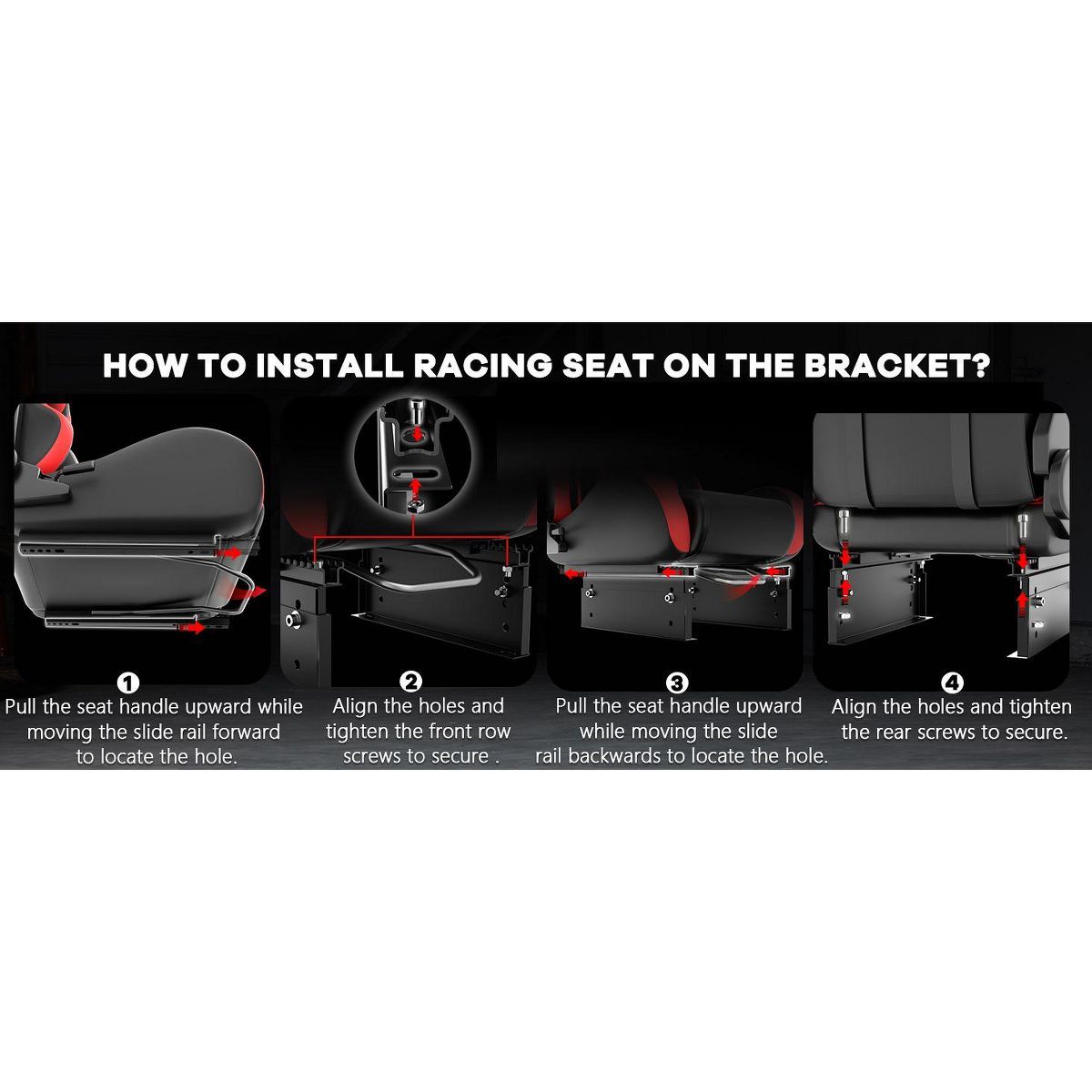 HOW TO INSTALL RACING SEAT ON THE BRACKET?

1
Pull the seat handle upward while moving the slide rail forward to locate the hole.

2
Align the holes and tighten the front row screws to secure .

3
Pull the seat handle upward while moving the slide rail backwards to locate the hole.

4
Align the holes and tighten the rear screws to secure.