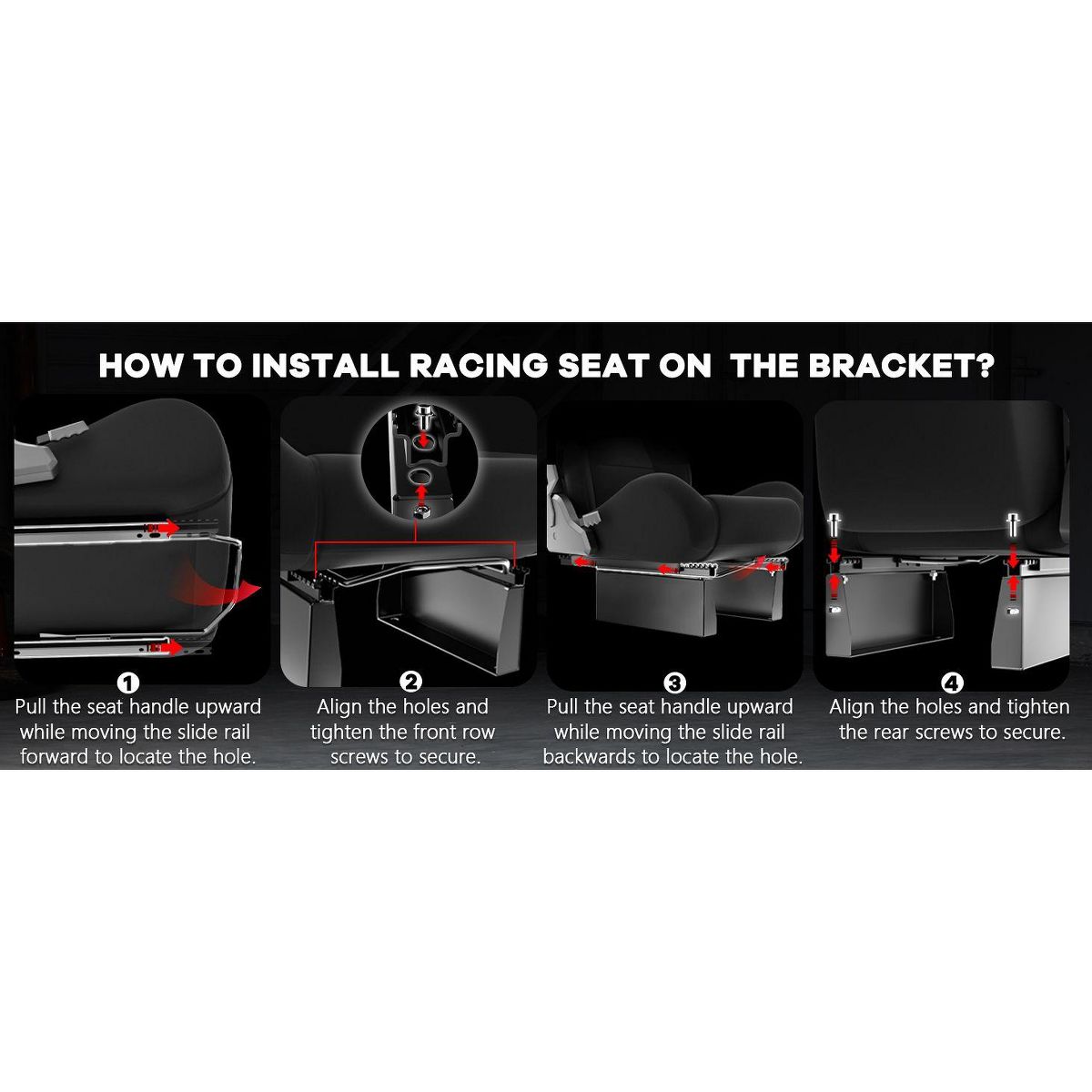 HOW TO INSTALL RACING SEAT ON THE BRACKET?

1
Pull the seat handle upward while moving the slide rail forward to locate the hole.

2
Align the holes and tighten the front row screws to secure.

3
Pull the seat handle upward while moving the slide rail backwards to locate the hole.

4
Align the holes and tighten the rear screws to secure.