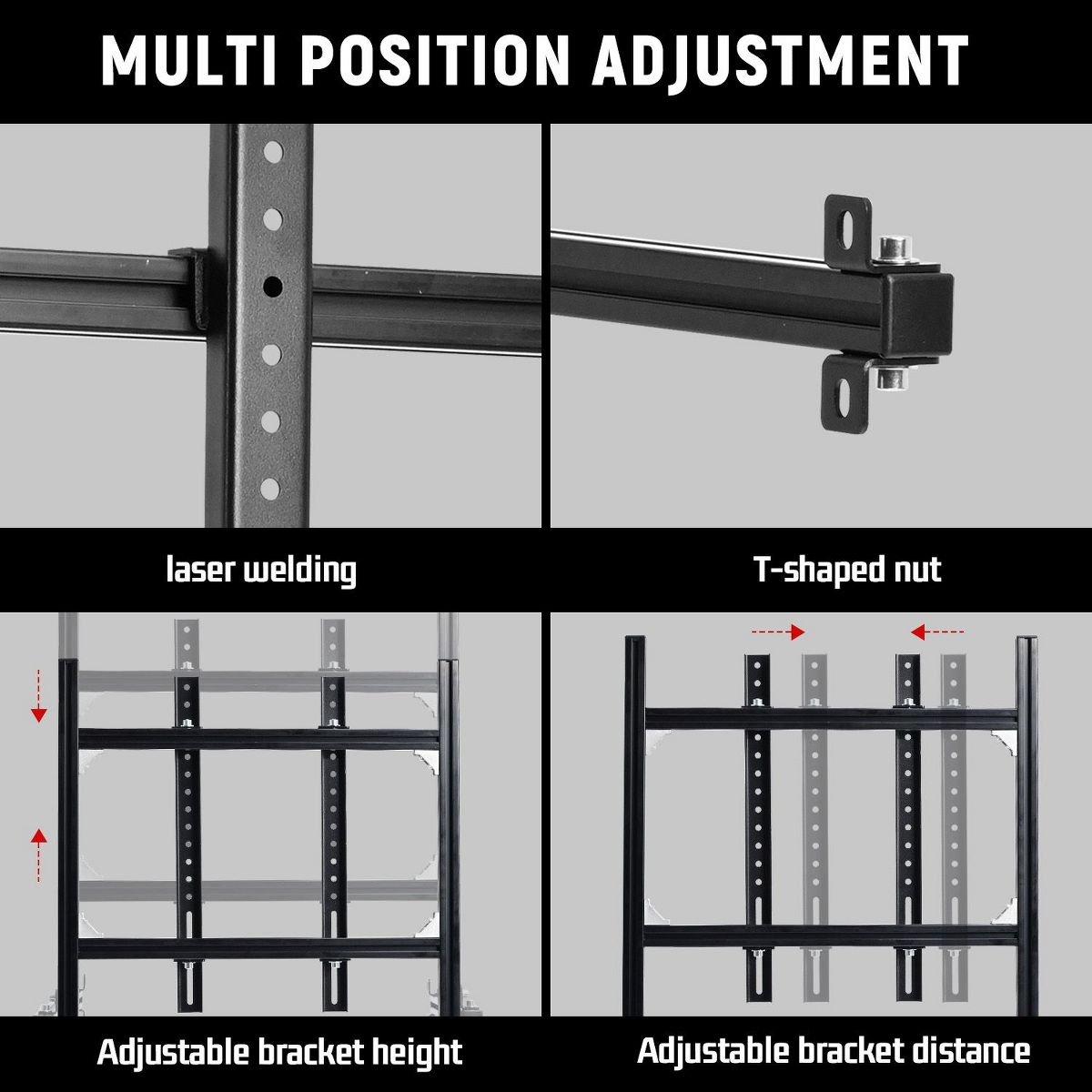 MULTI POSITION ADJUSTMENT

laser welding

T-shaped nut

Adjustable bracket height

Adjustable bracket distance