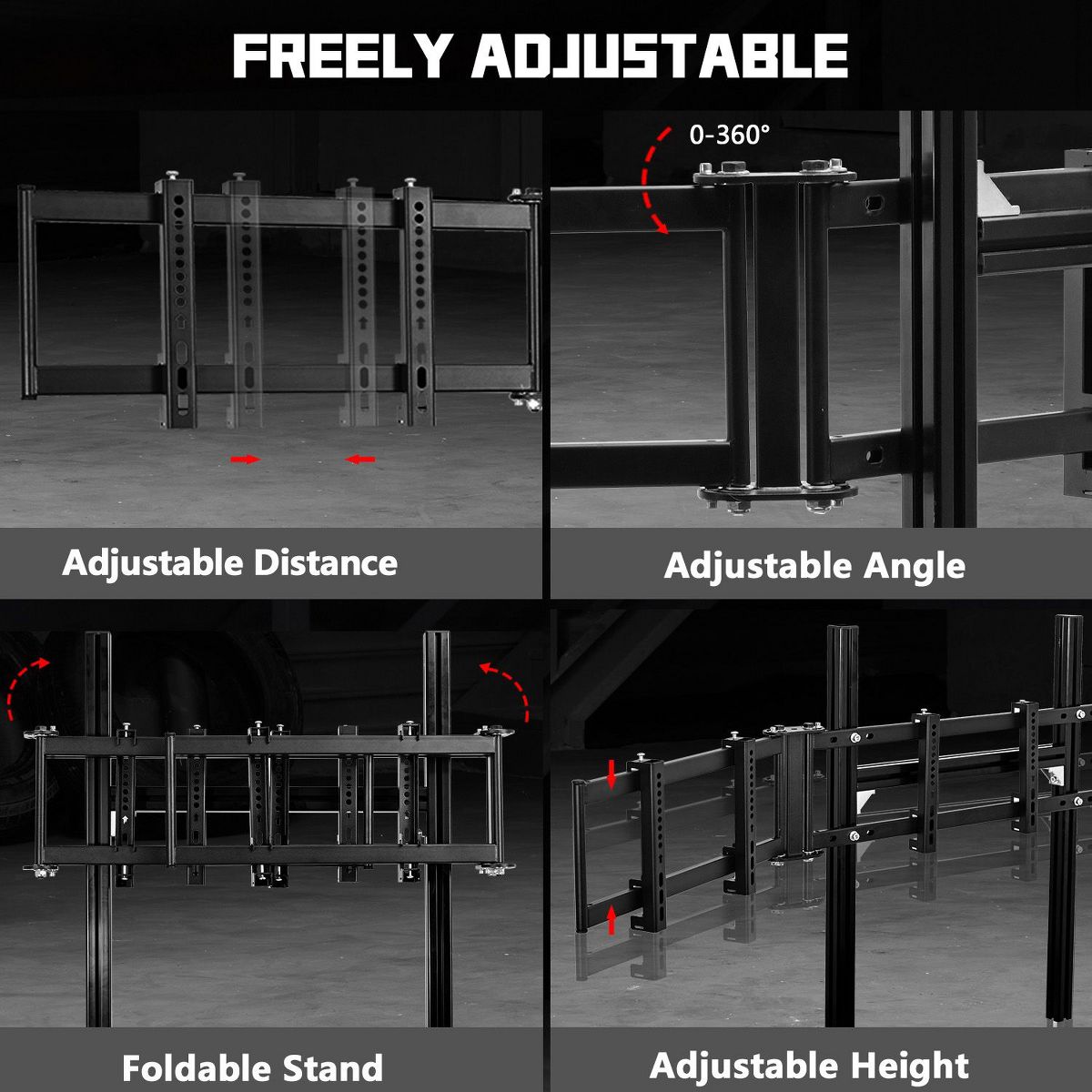 FREELY ADJUSTABLE

0-360°

Adjustable Distance

Adjustable Angle

Foldable Stand

Adjustable Height