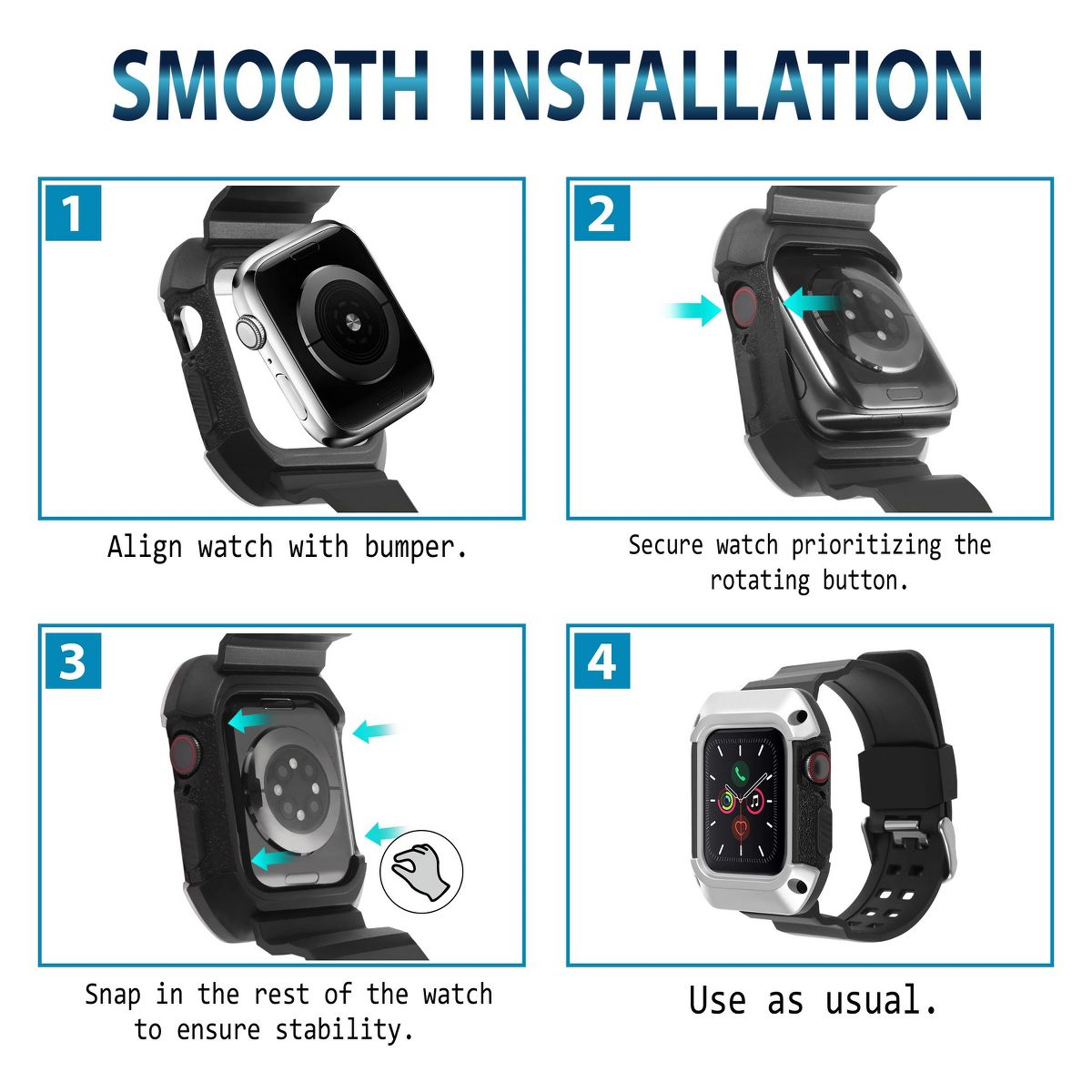 SMOOTH INSTALLATION

1

Align watch with bumper.

2

Secure watch prioritizing the rotating button.

3

Snap in the rest of the watch to ensure stability.

4

Use as usual.