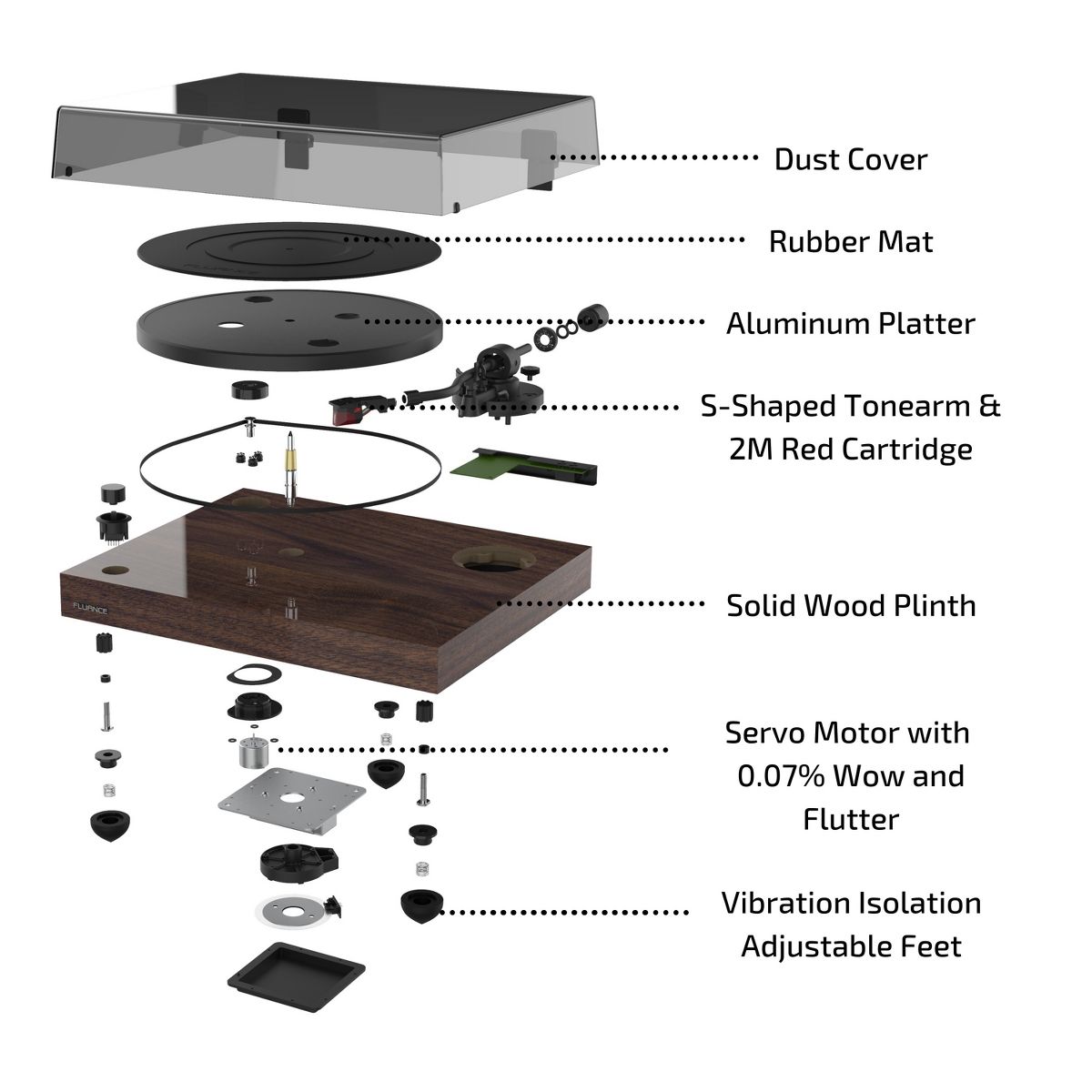 Dust Cover

Rubber Mat

Aluminum Platter

S-Shaped Tonearm & 2M Red Cartridge

FLUANCE

Solid Wood Plinth

Servo Motor with 0.07% Wow and Flutter

Vibration Isolation Adjustable Feet