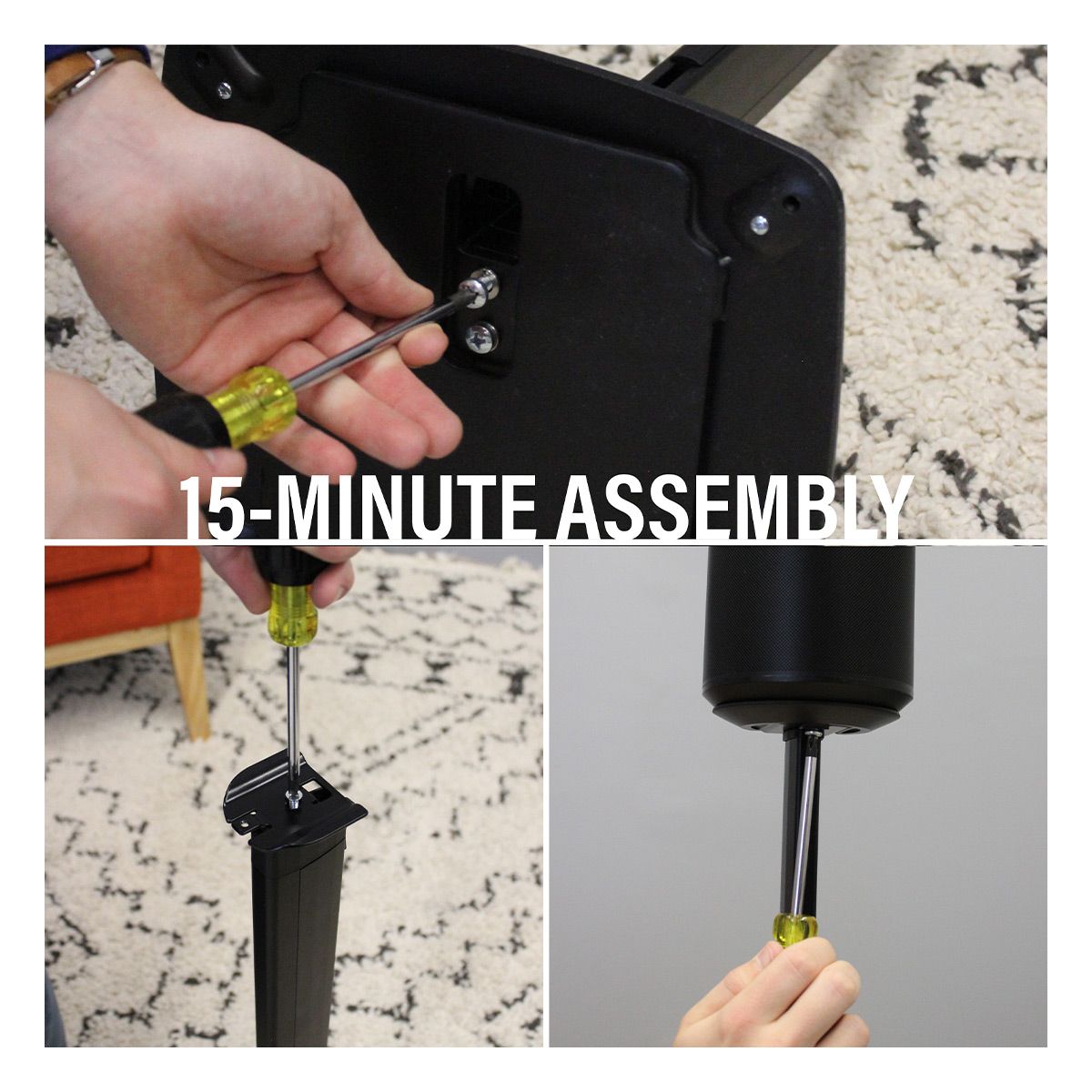 15-MINUTE ASSEMBLY