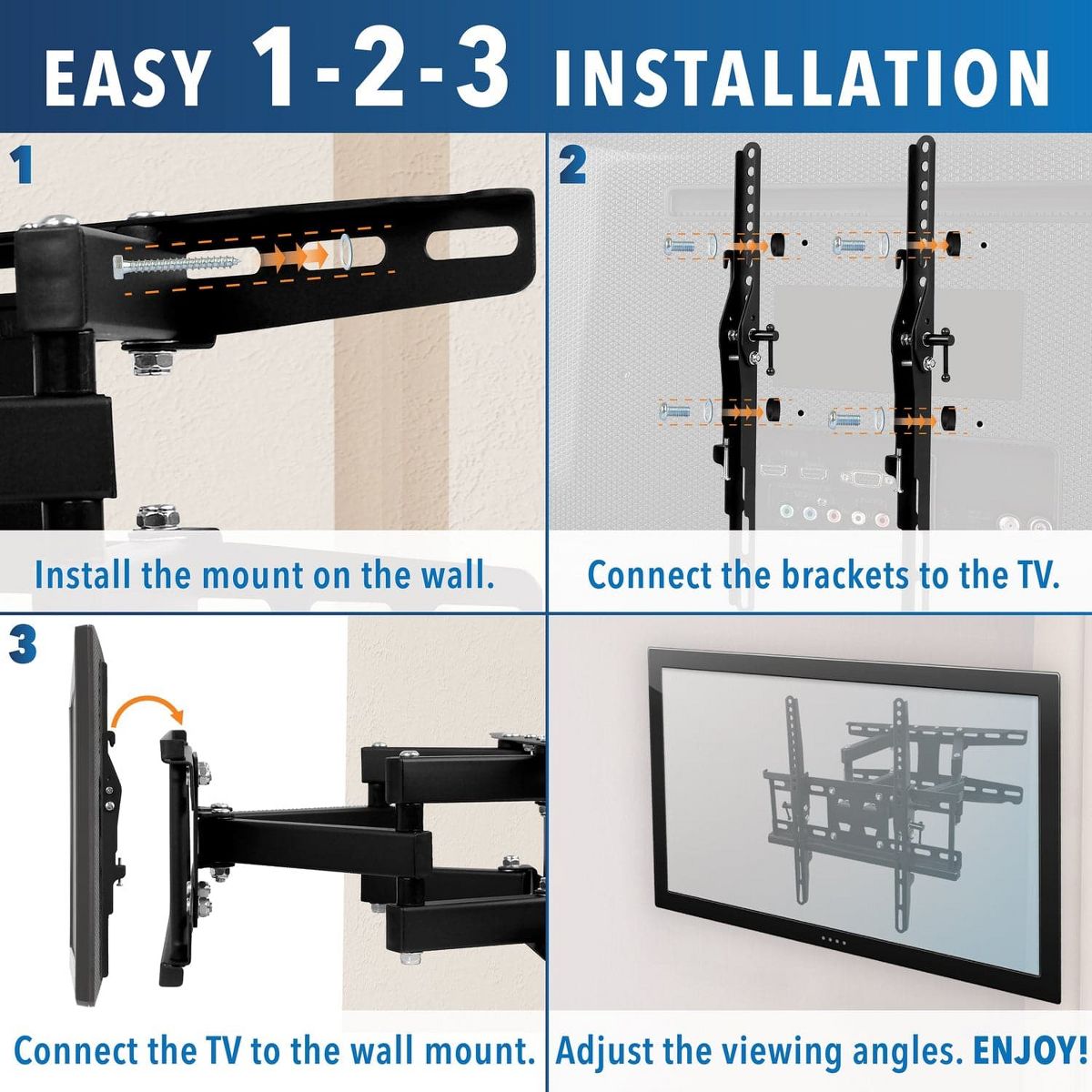 EASY 1-2-3 INSTALLATION

1

Install the mount on the wall.

2

Connect the brackets to the TV.

3

Connect the TV to the wall mount.

Adjust the viewing angles. ENJOY!