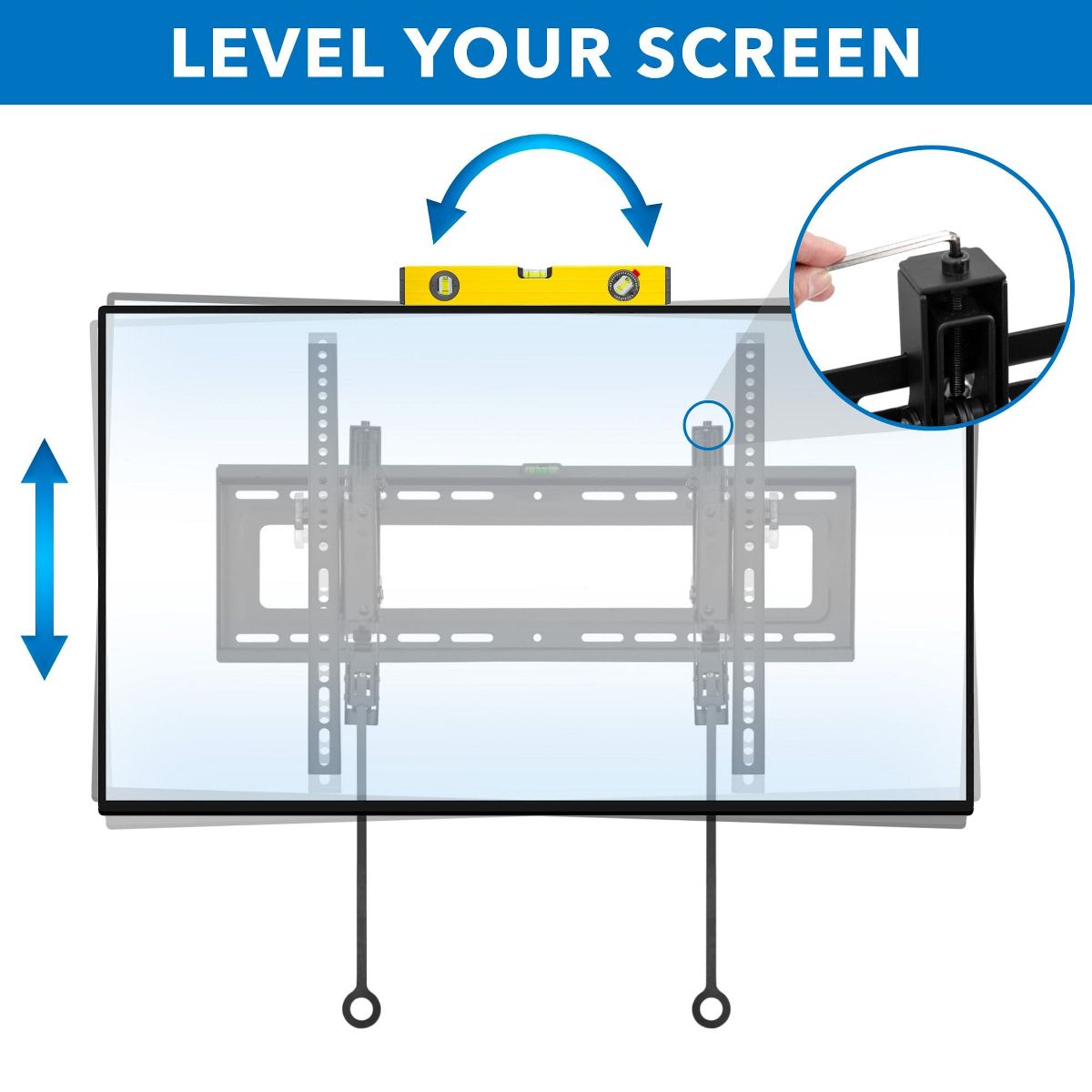 LEVEL YOUR SCREEN