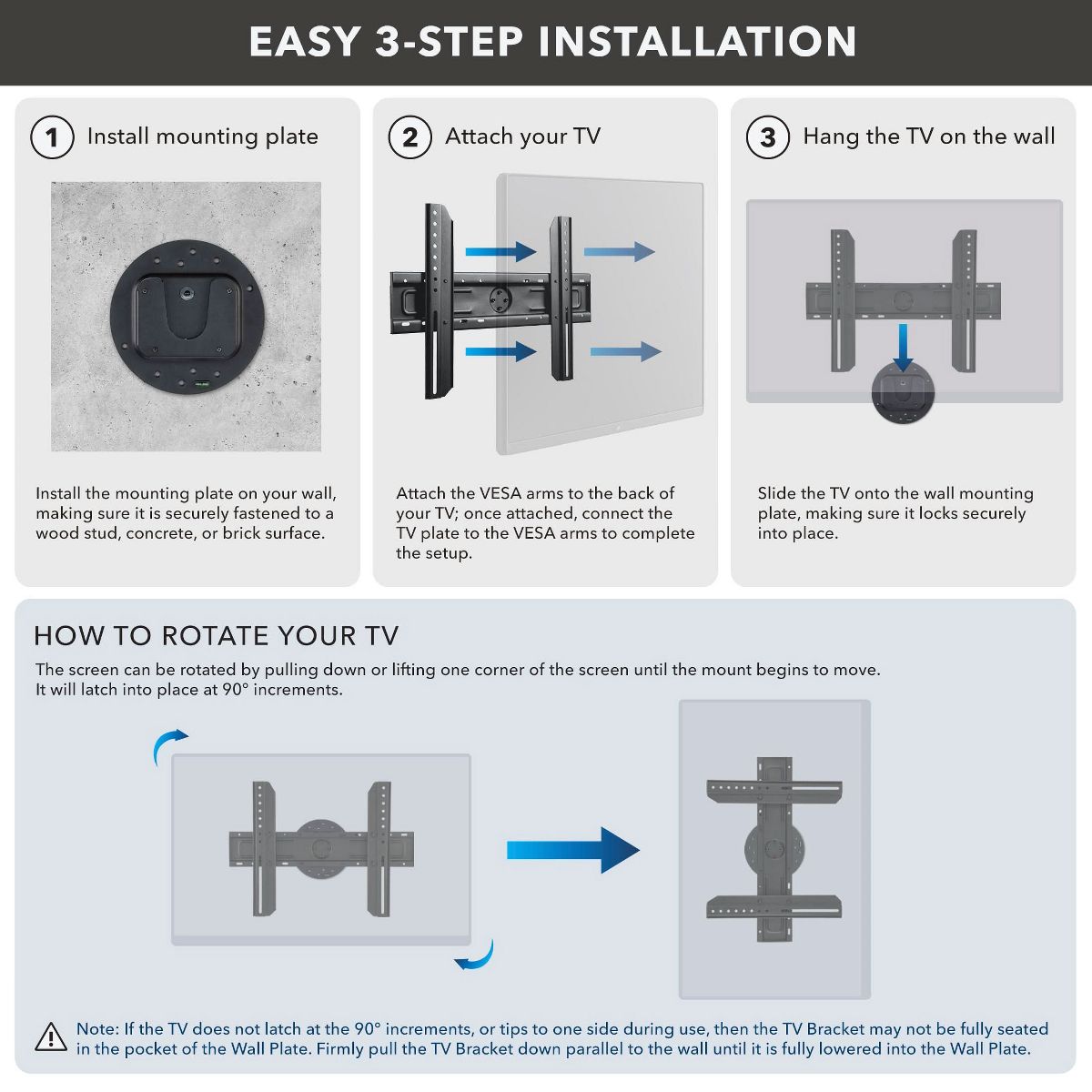 EASY 3-STEP INSTALLATION

1 Install mounting plate

Install the mounting plate on your wall, making sure it is securely fastened to a wood stud, concrete, or brick surface.

2 Attach your TV

Attach the VESA arms to the back of your TV; once attached, connect the TV plate to the VESA arms to complete the setup.

3 Hang the TV on the wall

Slide the TV onto the wall mounting plate, making sure it locks securely into place.

HOW TO ROTATE YOUR TV

The screen can be rotated by pulling down or lifting one corner of the screen until the mount begins to move. It will latch into place at 90° increments.

Note: If the TV does not latch at the 90° increments, or tips to one side during use, then the TV Bracket may not be fully seated in the pocket of the Wall Plate. Firmly pull the TV Bracket down parallel to the wall until it is fully lowered into the Wall Plate.