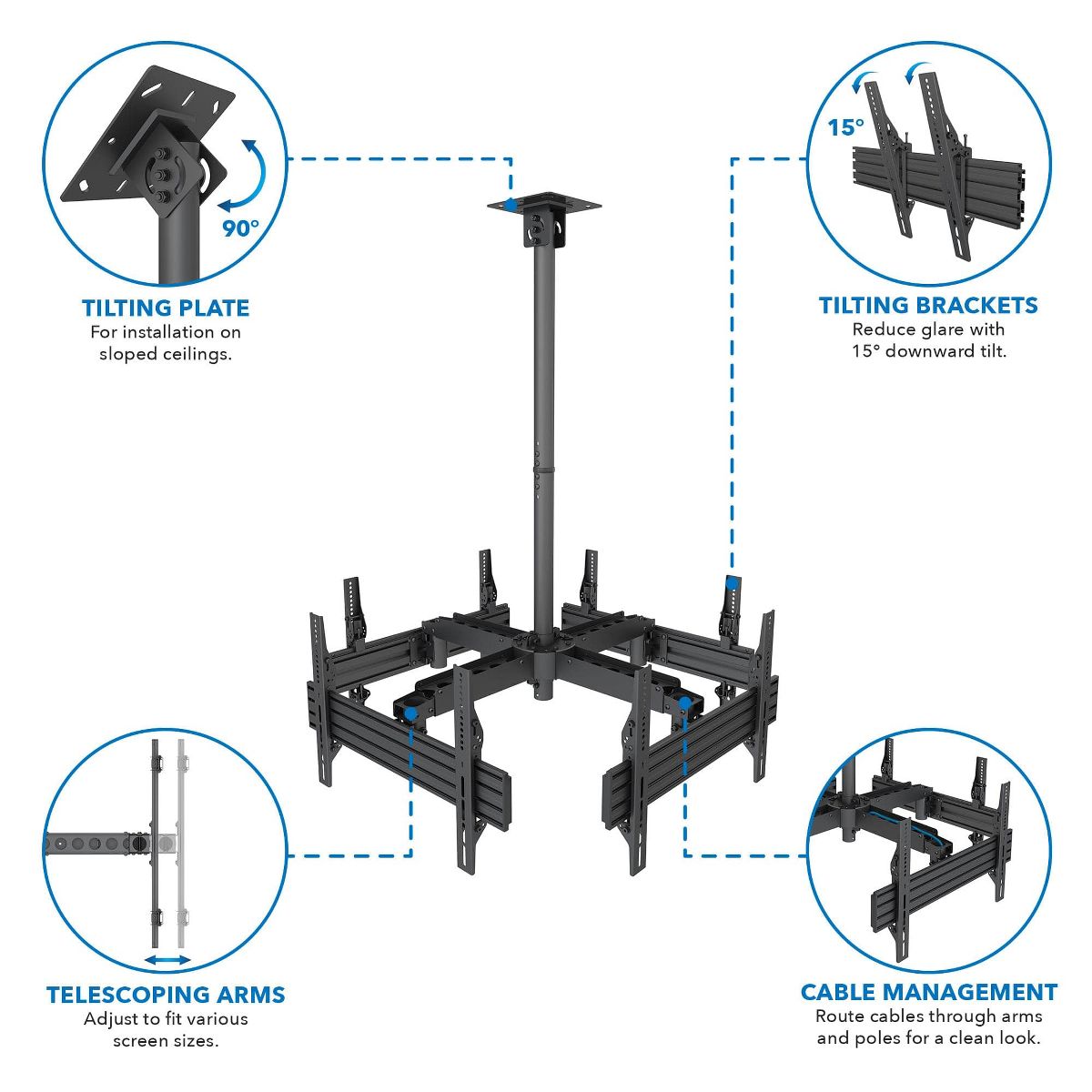 90°

TILTING PLATE
For installation on sloped ceilings.

15°

TILTING BRACKETS
Reduce glare with 15° downward tilt.

TELESCOPING ARMS
Adjust to fit various screen sizes.

CABLE MANAGEMENT
Route cables through arms and poles for a clean look.