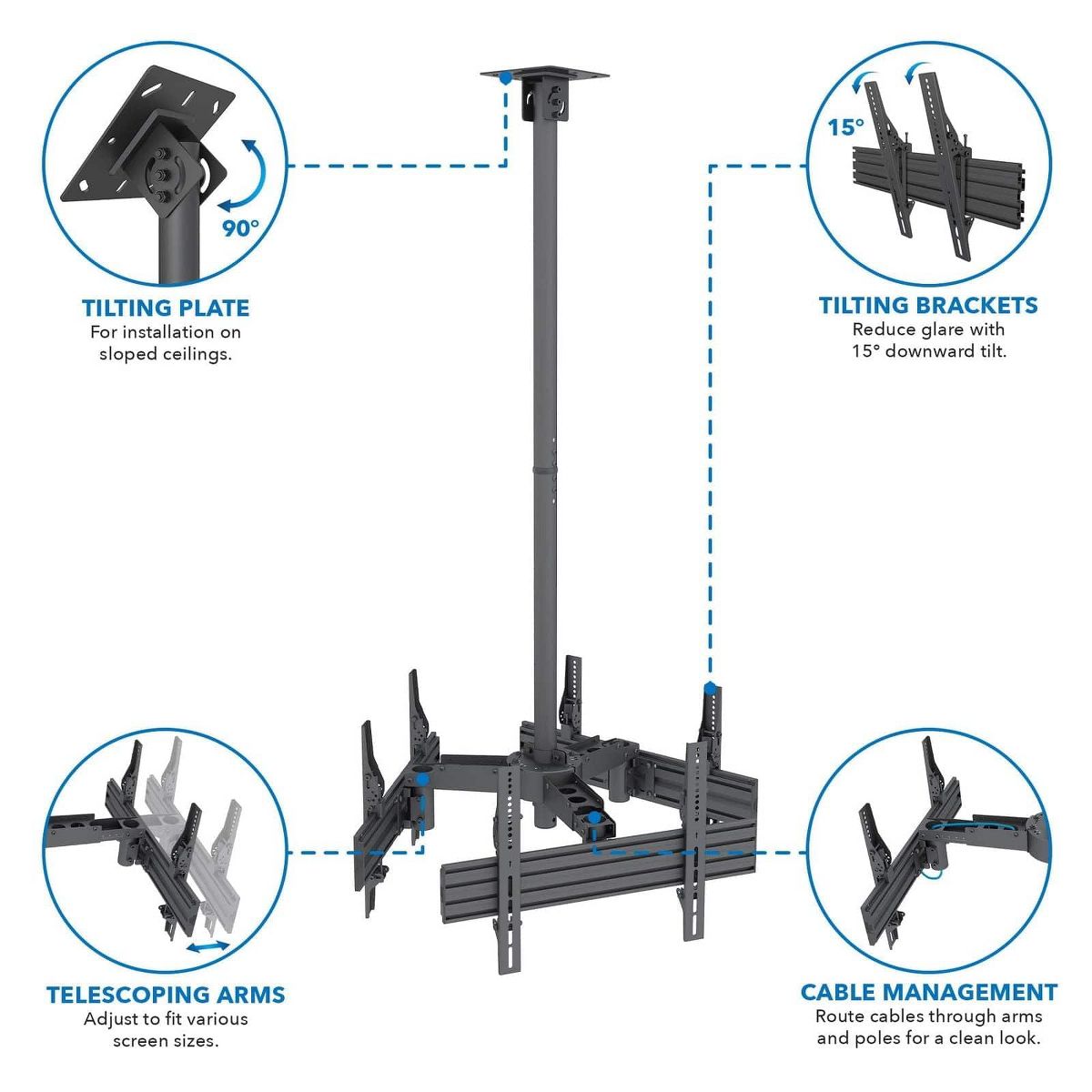 90°

TILTING PLATE
For installation on sloped ceilings.

15°

TILTING BRACKETS
Reduce glare with 15° downward tilt.

TELESCOPING ARMS
Adjust to fit various screen sizes.

CABLE MANAGEMENT
Route cables through arms and poles for a clean look.