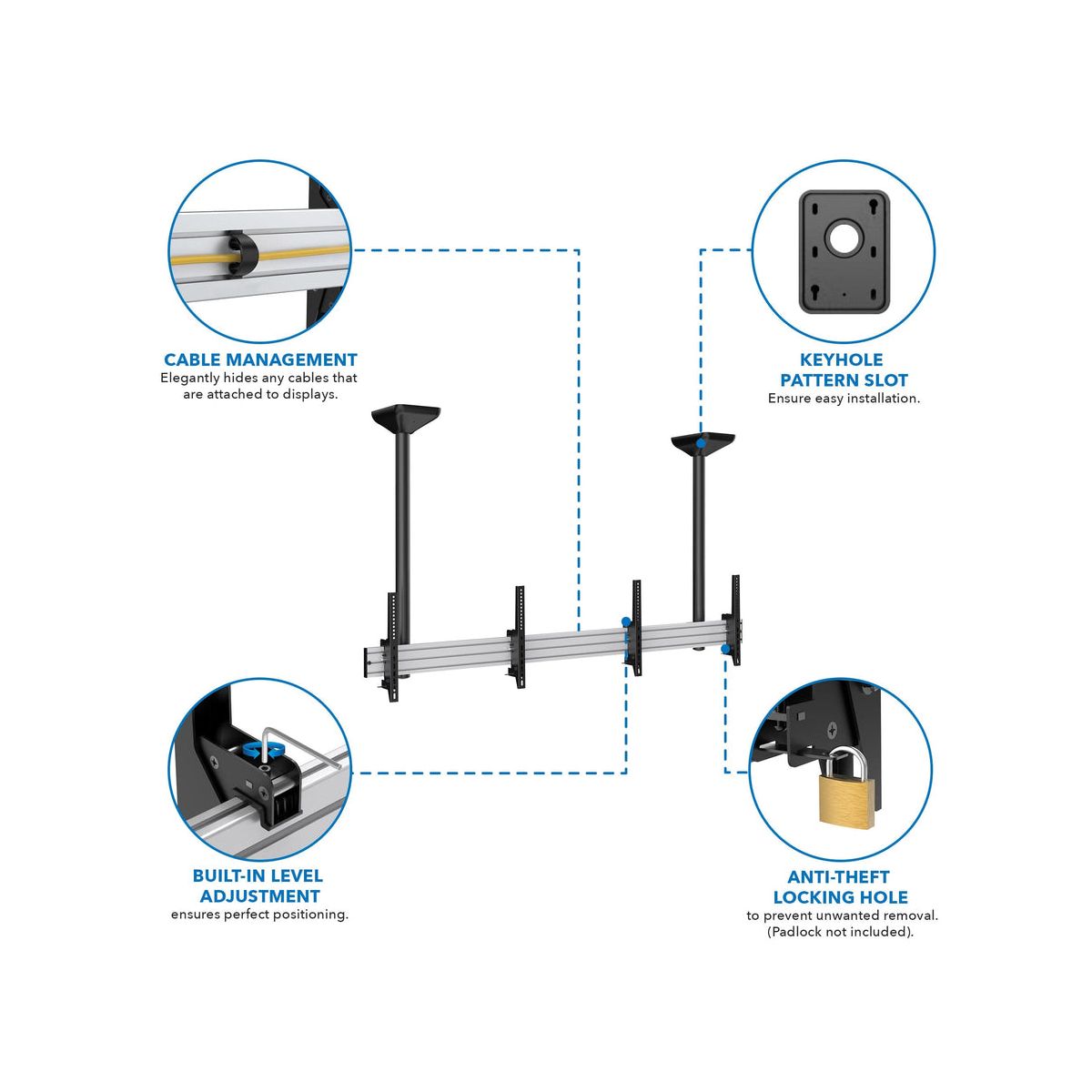 CABLE MANAGEMENT
Elegantly hides any cables that are attached to displays.

KEYHOLE PATTERN SLOT
Ensure easy installation.

BUILT-IN LEVEL ADJUSTMENT
ensures perfect positioning.

ANTI-THEFT LOCKING HOLE
to prevent unwanted removal. (Padlock not included).