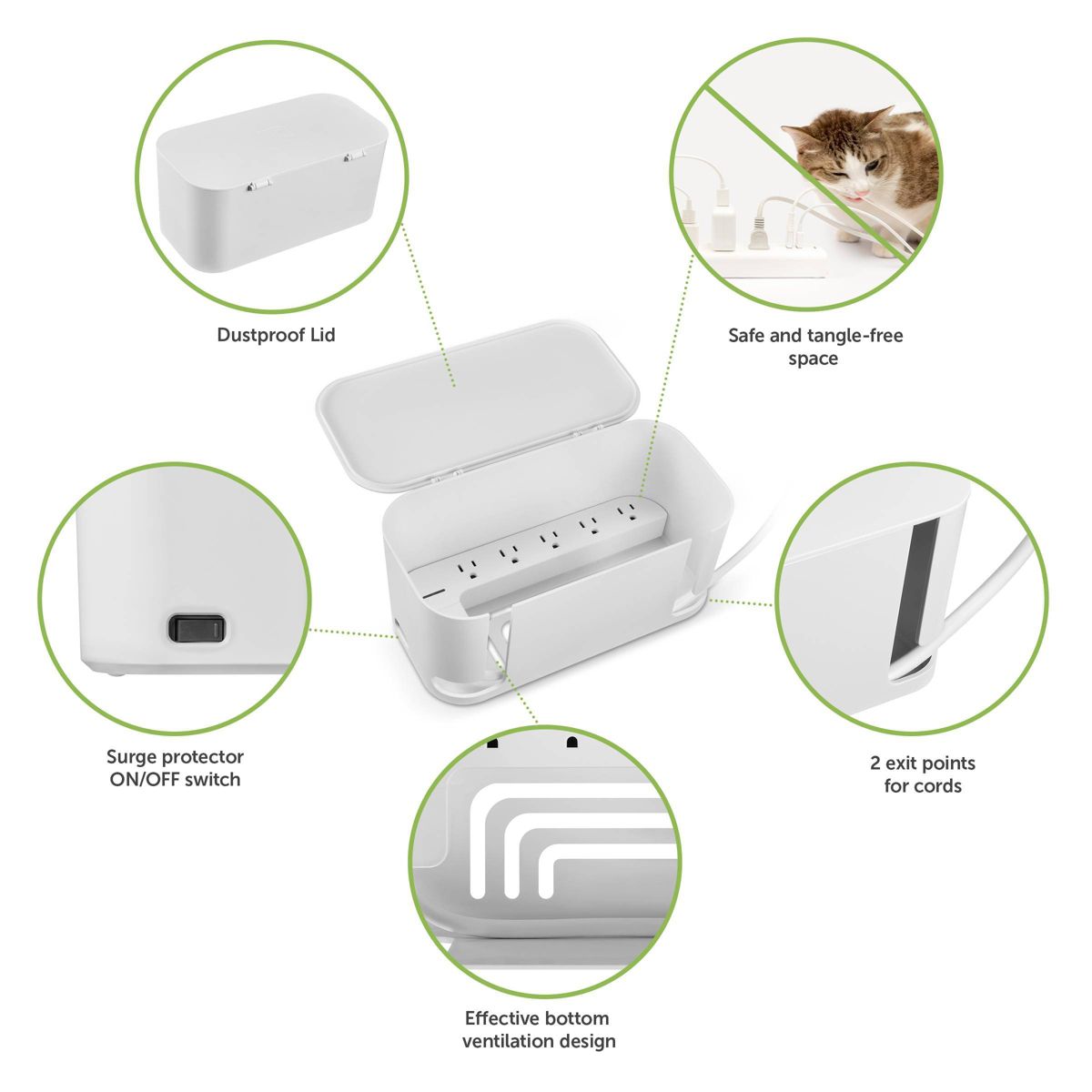 Dustproof Lid

Safe and tangle-free space

Surge protector ON/OFF switch

2 exit points for cords

Effective bottom ventilation design