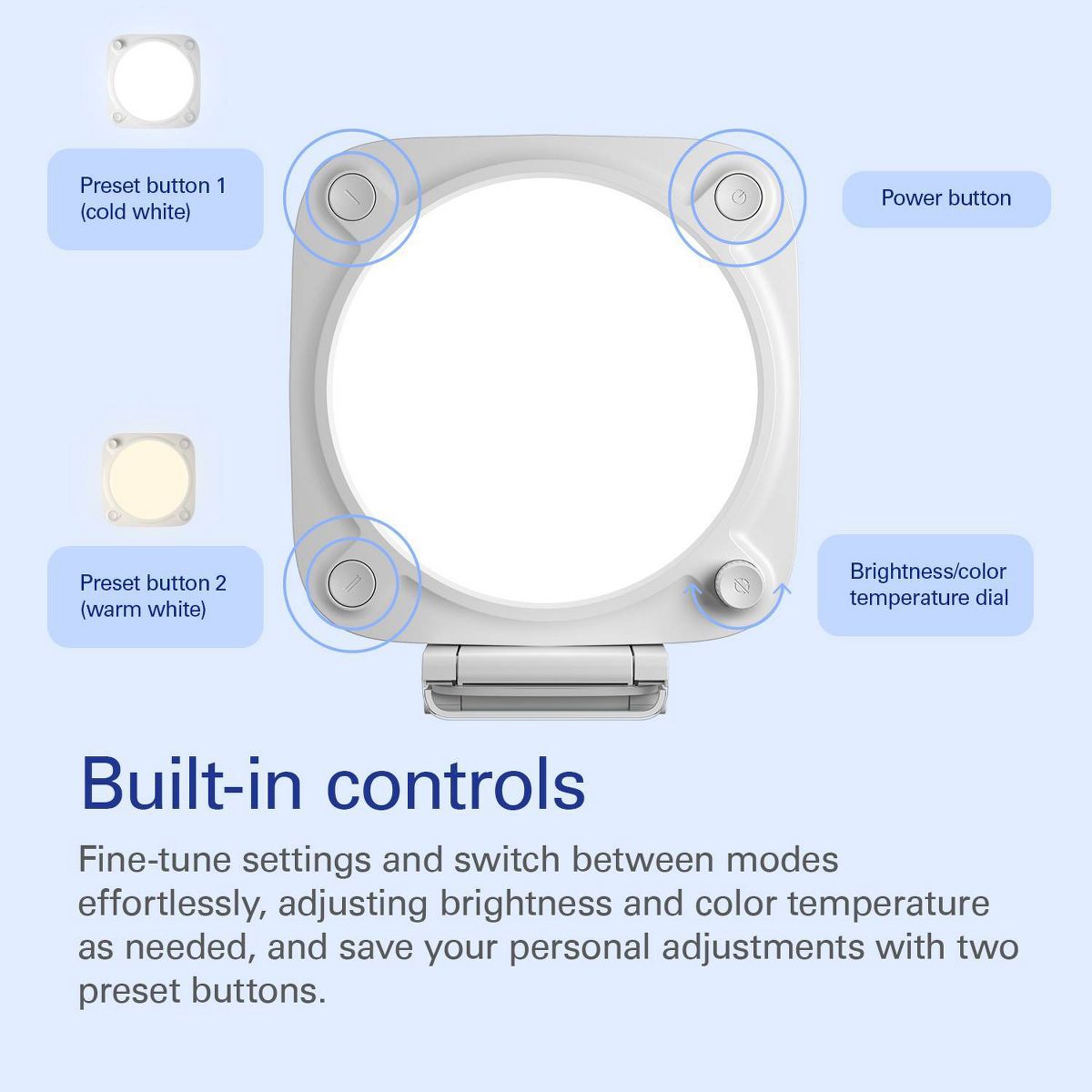 Preset button 1
(cold white)

Power button

Preset button 2
(warm white)

Brightness/color
temperature dial

Built-in controls

Fine-tune settings and switch between modes effortlessly, adjusting brightness and color temperature as needed, and save your personal adjustments with two preset buttons.