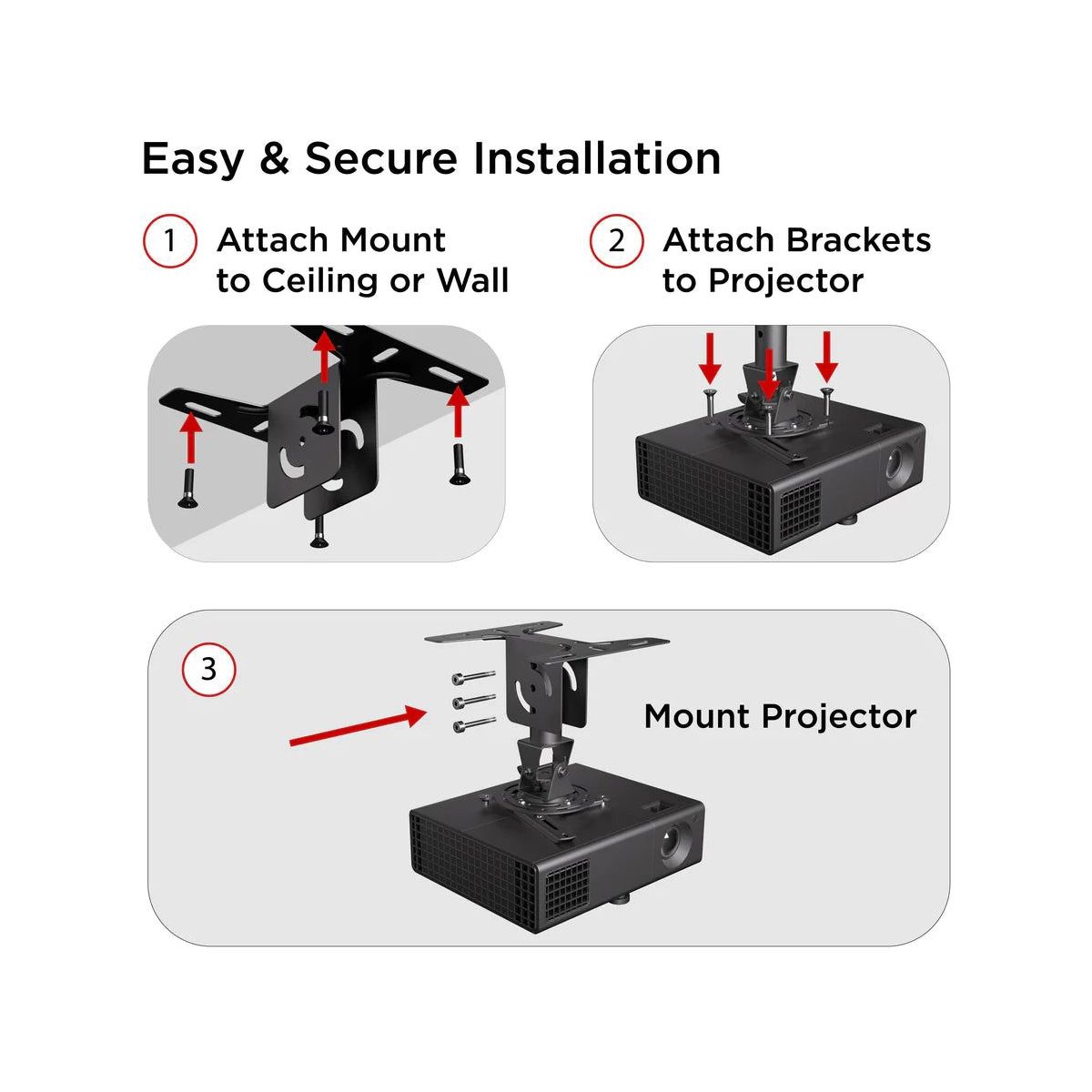 Easy & Secure Installation

1 Attach Mount to Ceiling or Wall

2 Attach Brackets to Projector

3

Mount Projector