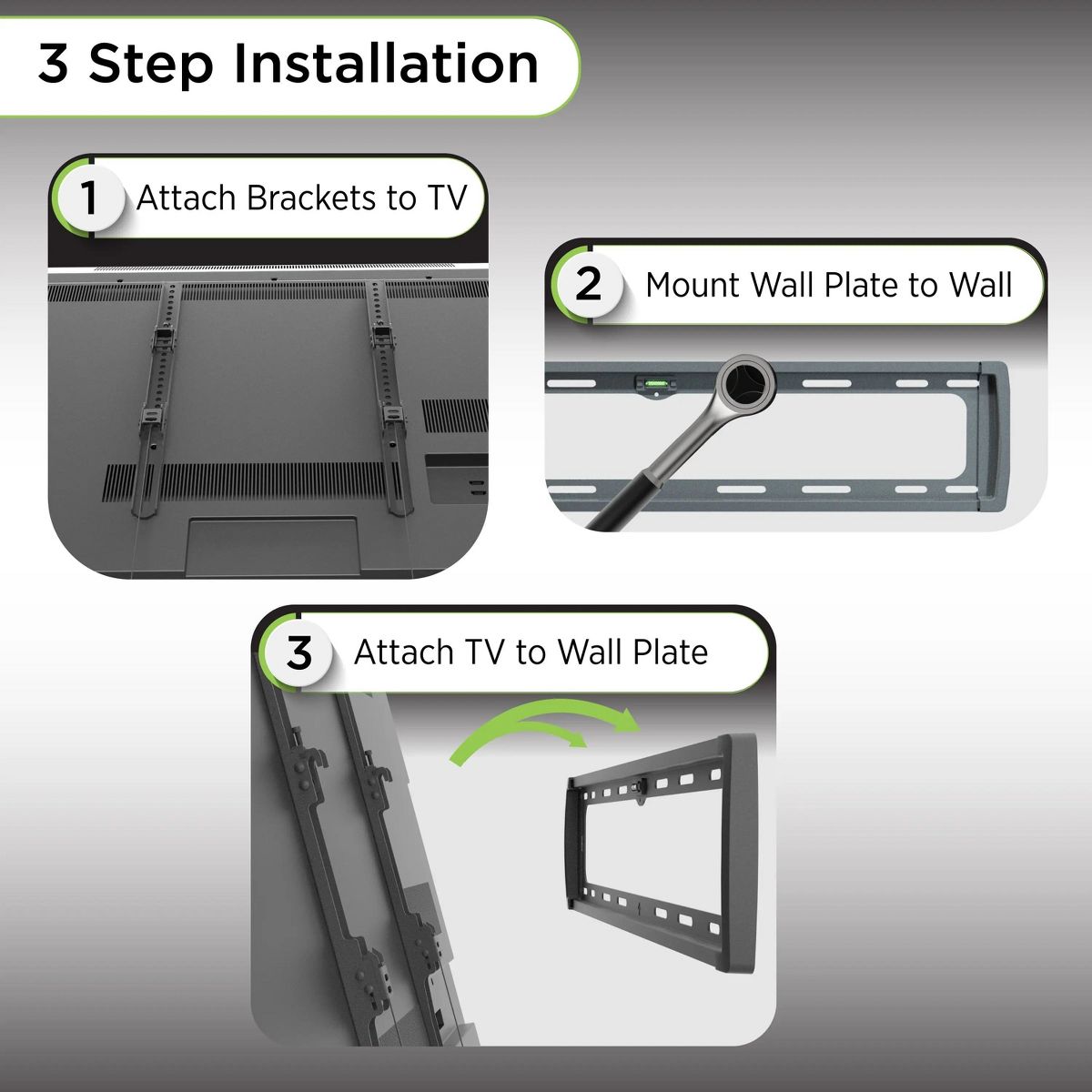 3 Step Installation

1 Attach Brackets to TV

2 Mount Wall Plate to Wall

3 Attach TV to Wall Plate