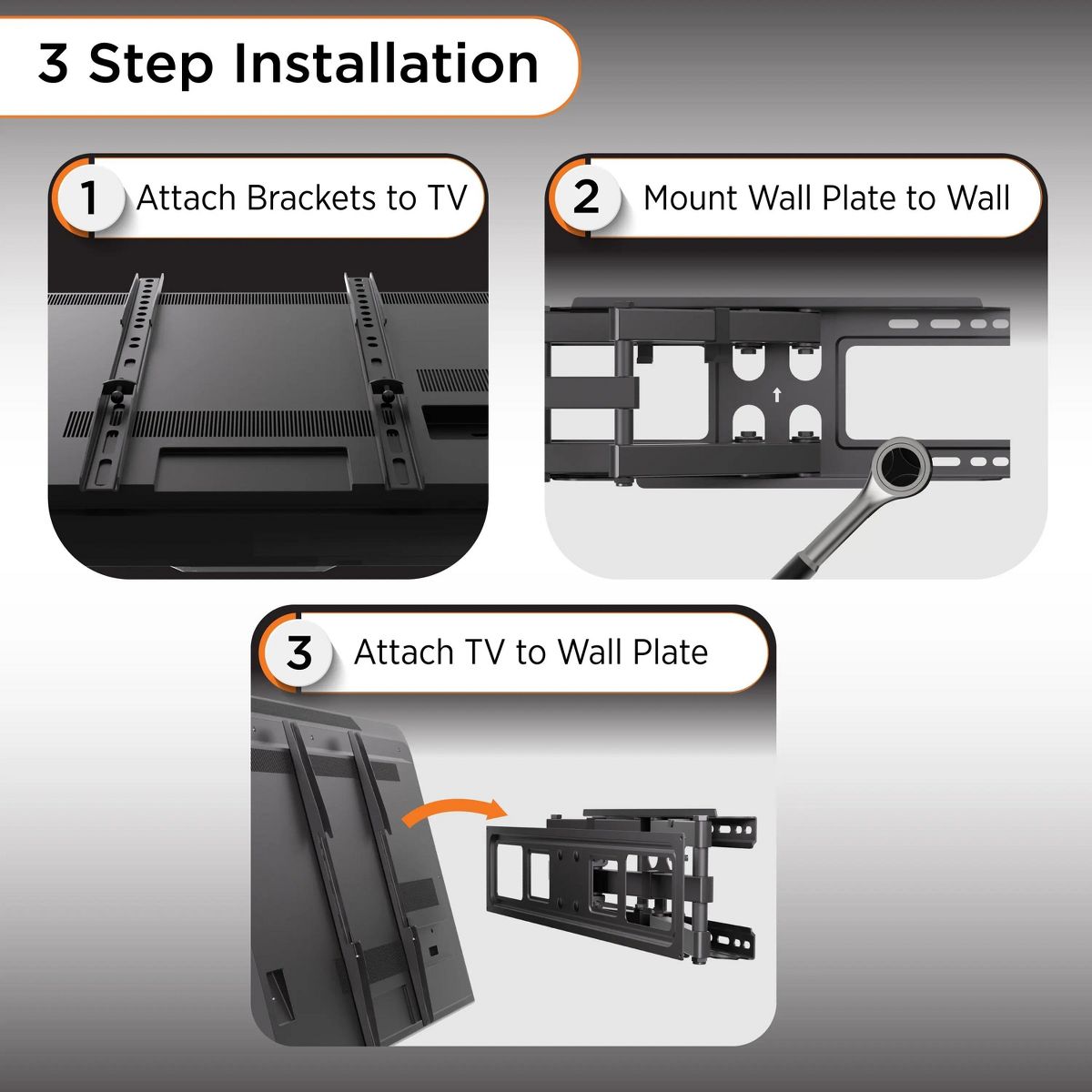 3 Step Installation

1 Attach Brackets to TV

2 Mount Wall Plate to Wall

3 Attach TV to Wall Plate