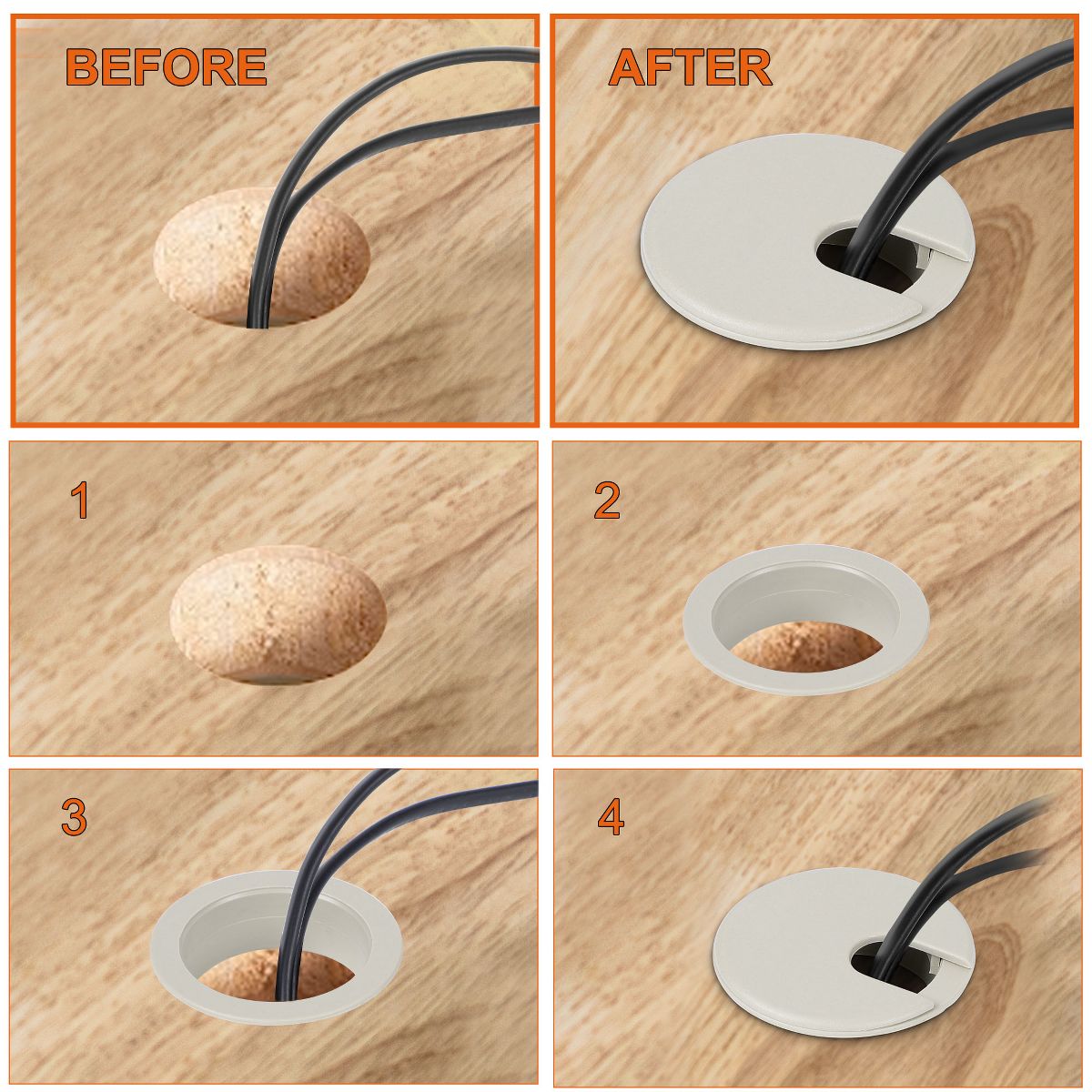 BEFORE

AFTER

1

2

3

4