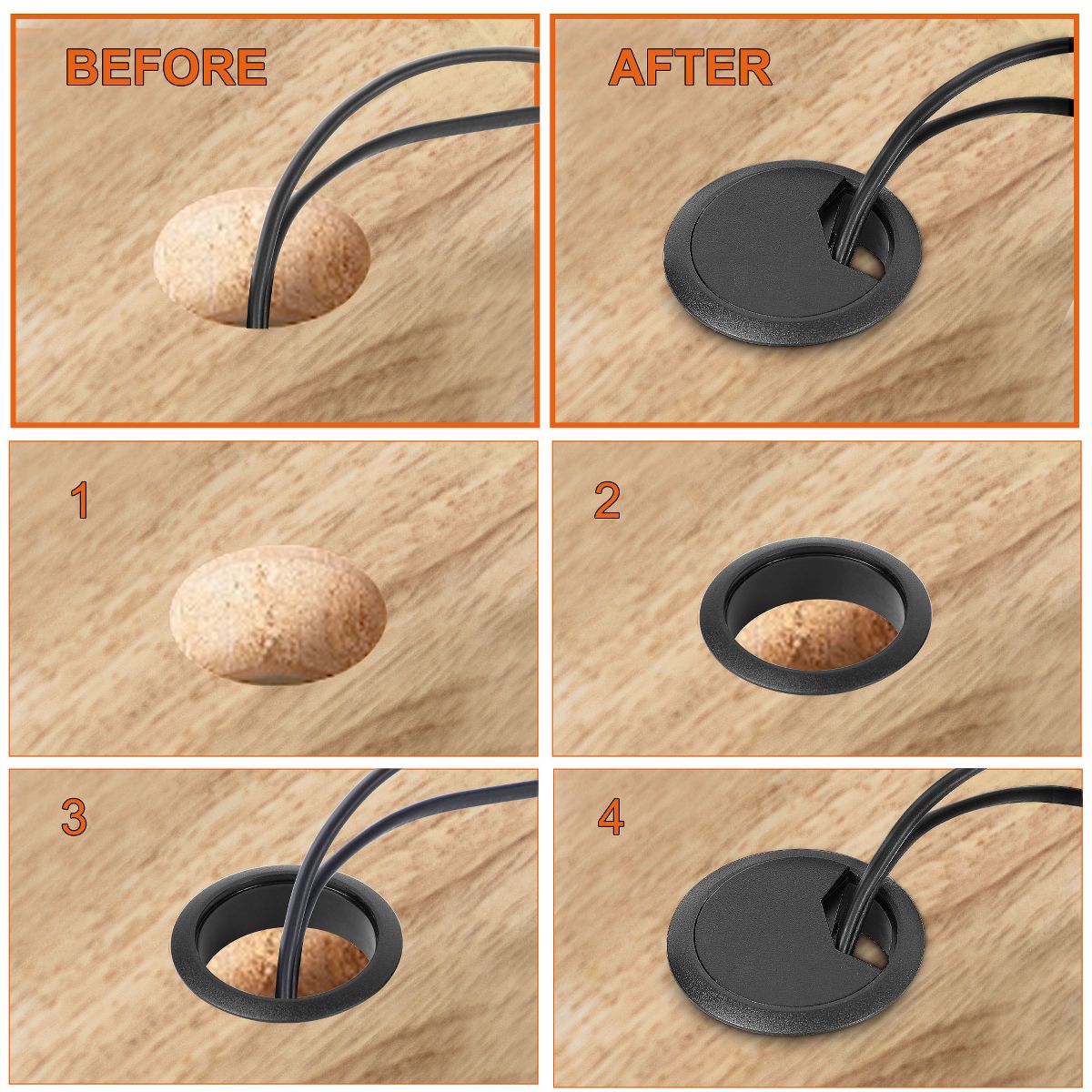 BEFORE

AFTER

1

2

3

4