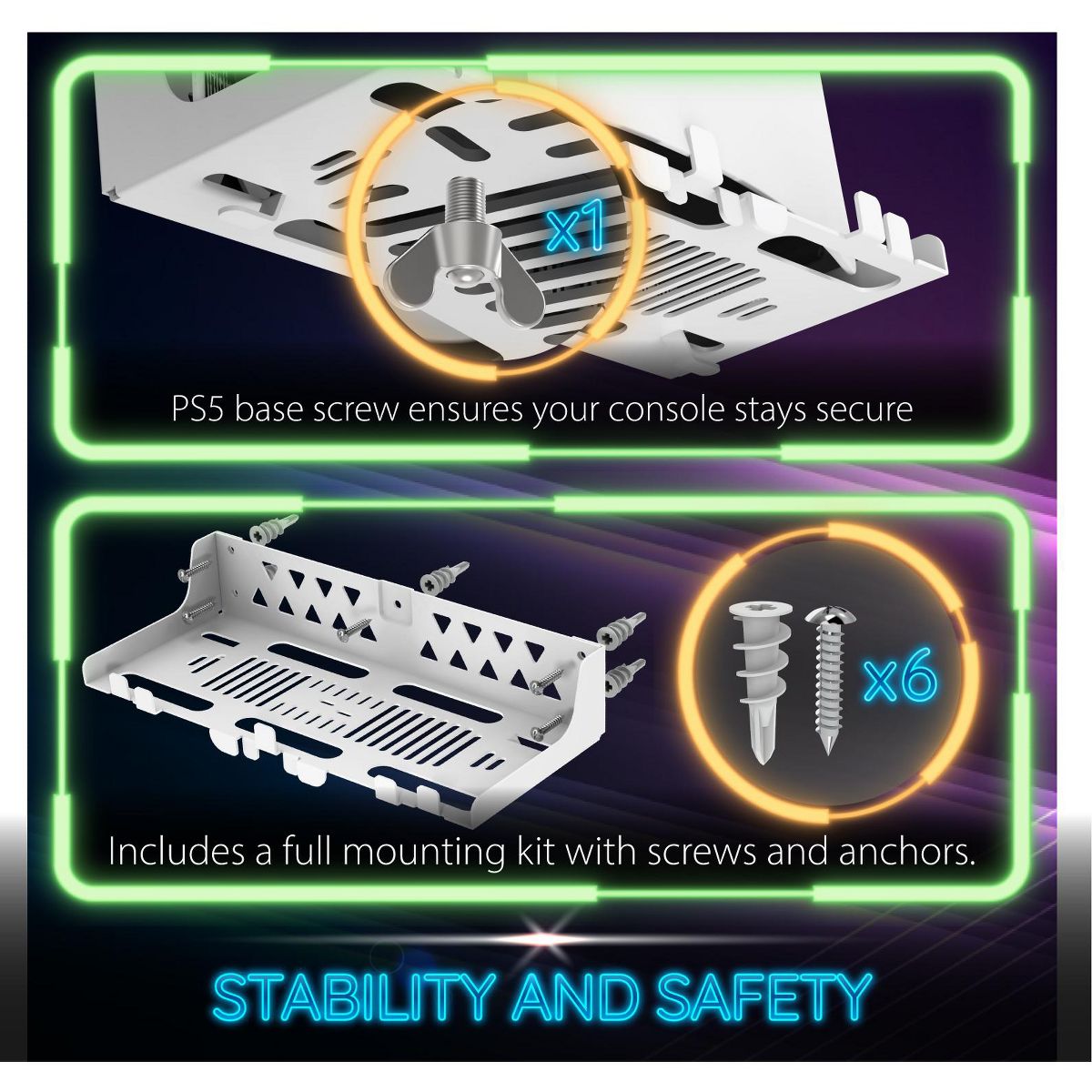 x1

PS5 base screw ensures your console stays secure

x6

Includes a full mounting kit with screws and anchors.

STABILITY AND SAFETY