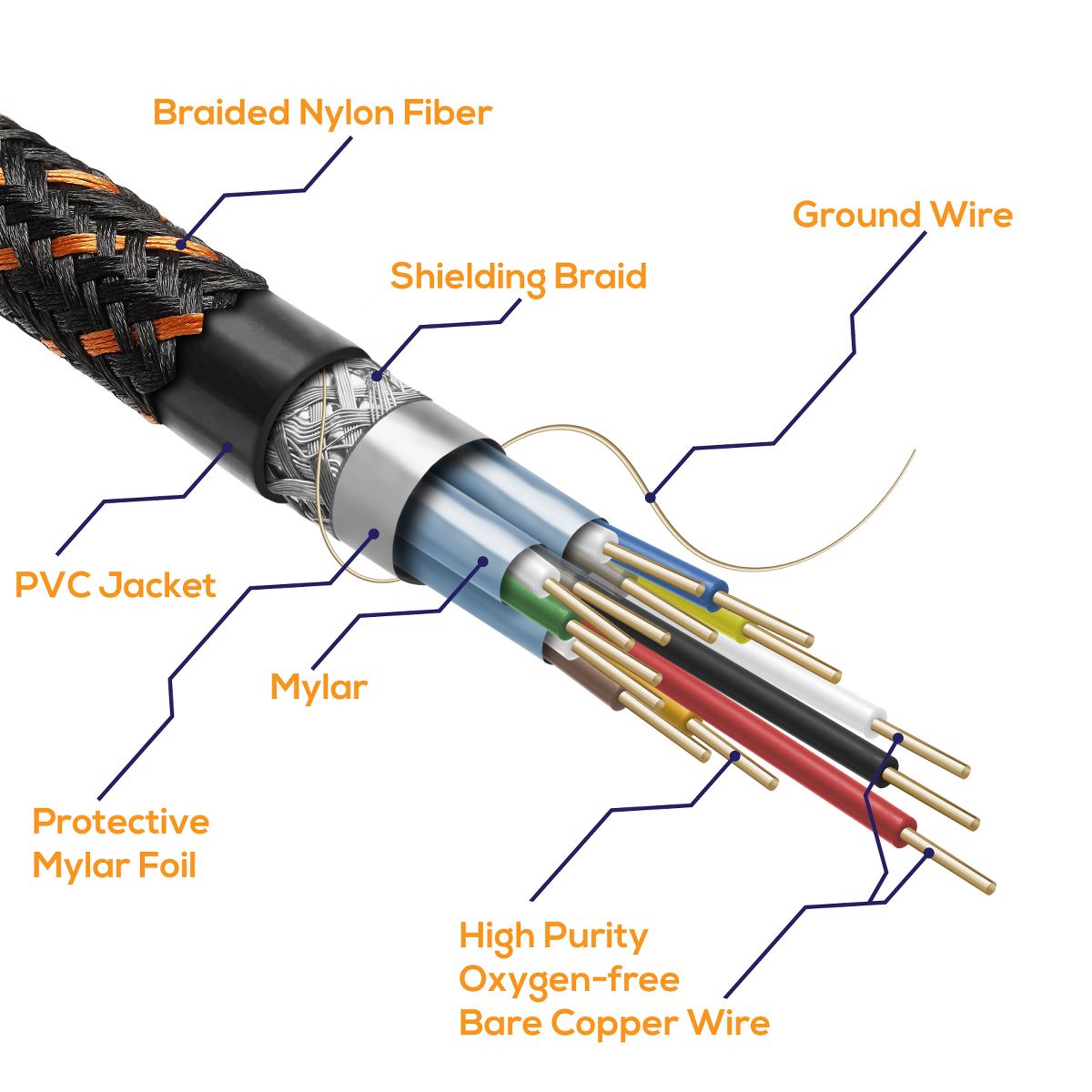 Braided Nylon Fiber

Ground Wire

Shielding Braid

PVC Jacket

Mylar

Protective Mylar Foil

High Purity Oxygen-free Bare Copper Wire