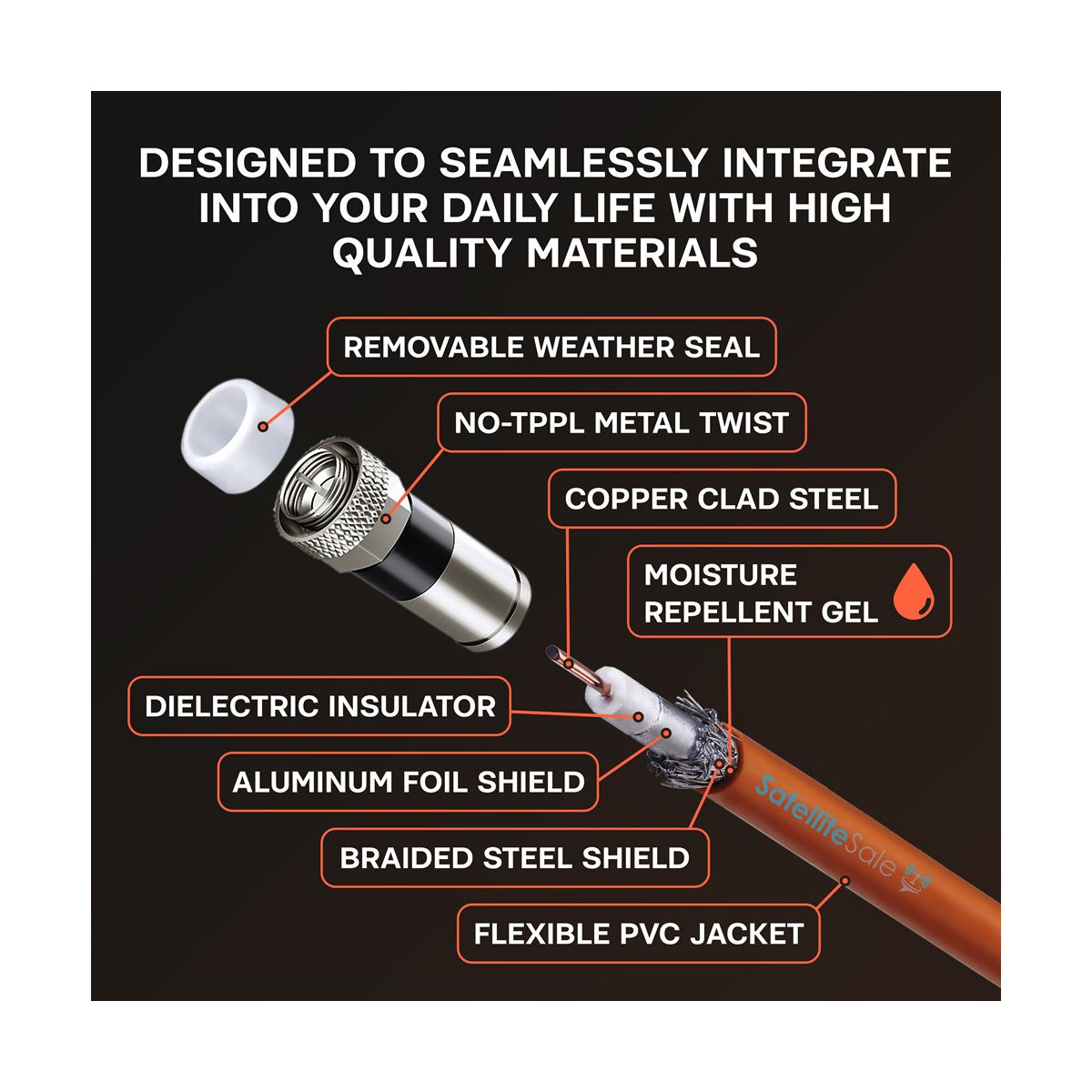 DESIGNED TO SEAMLESSLY INTEGRATE INTO YOUR DAILY LIFE WITH HIGH QUALITY MATERIALS

REMOVABLE WEATHER SEAL

NO-TPPL METAL TWIST

COPPER CLAD STEEL

MOISTURE REPELLENT GEL

DIELECTRIC INSULATOR

ALUMINUM FOIL SHIELD

BRAIDED STEEL SHIELD

FLEXIBLE PVC JACKET

SatelliteSale