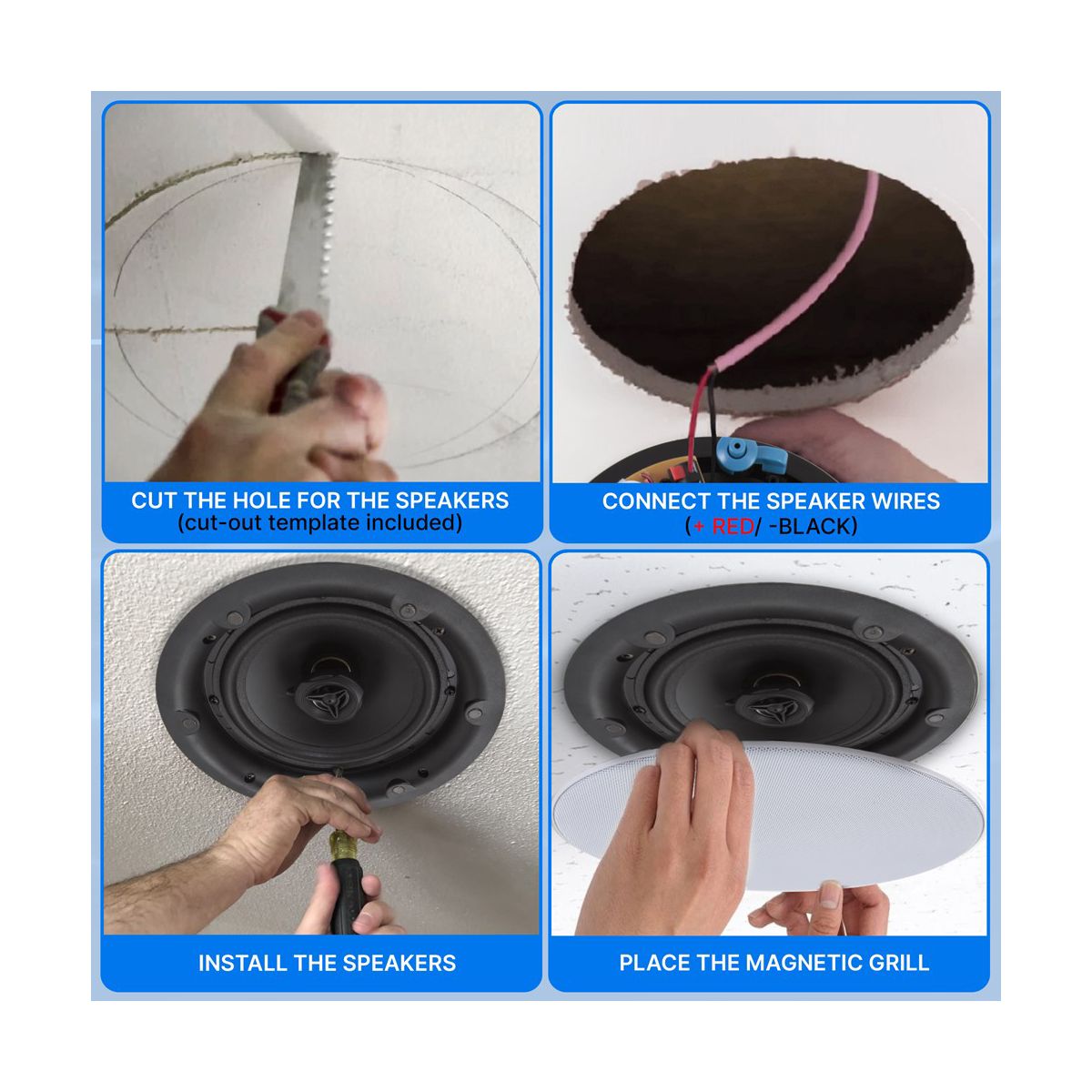 CUT THE HOLE FOR THE SPEAKERS
(cut-out template included)

CONNECT THE SPEAKER WIRES
(+ RED/ -BLACK)

INSTALL THE SPEAKERS

PLACE THE MAGNETIC GRILL