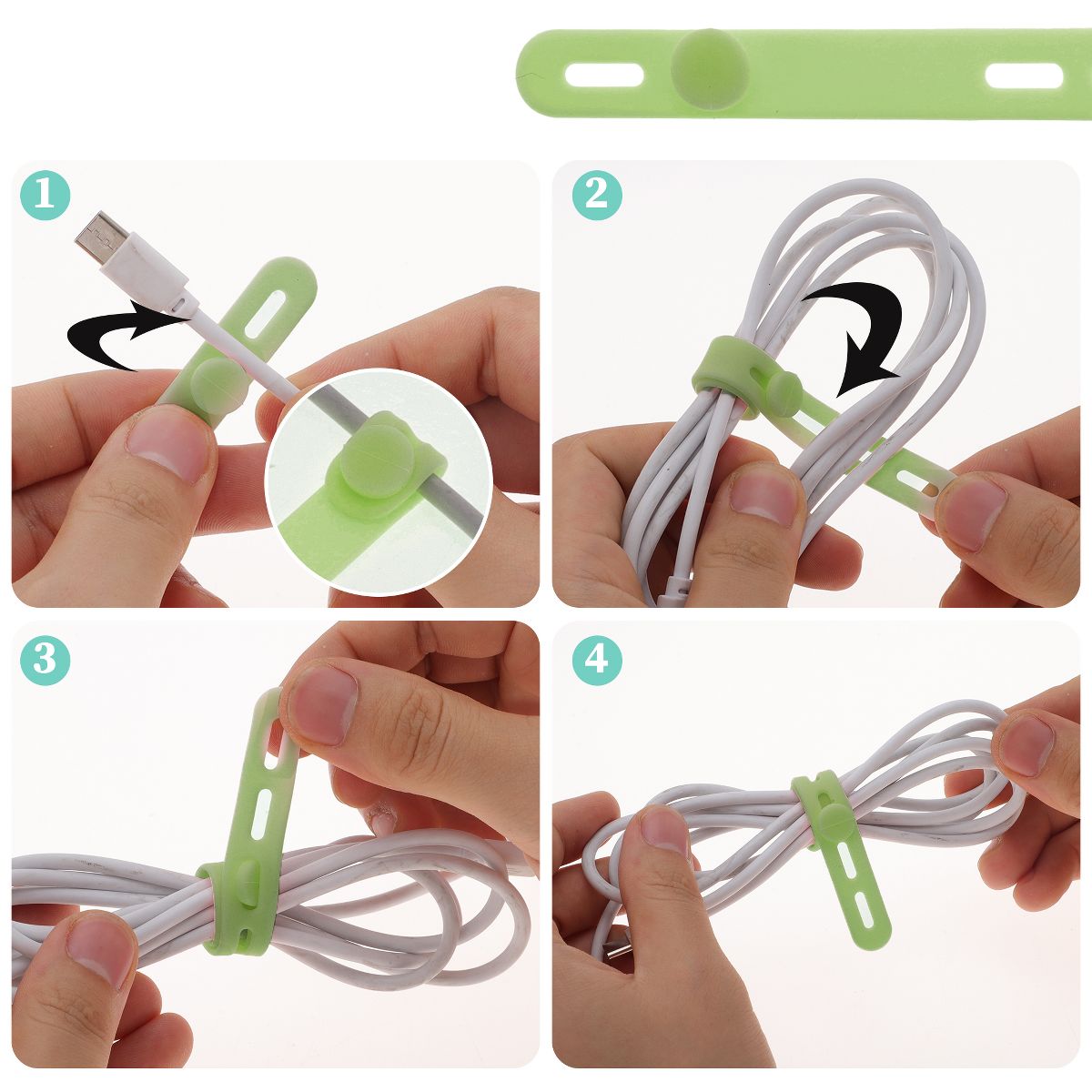 1

2

3

4