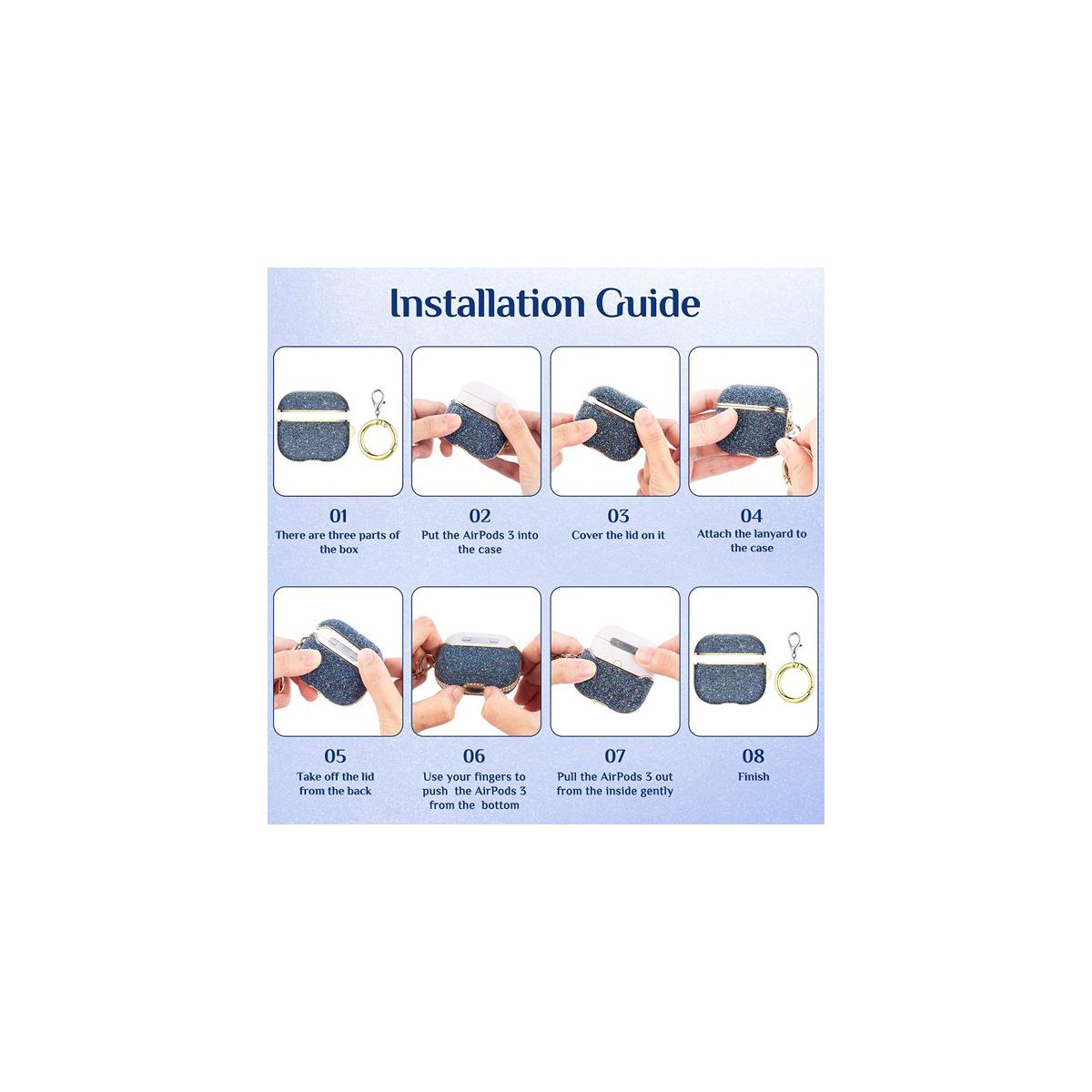 Installation Guide

01
There are three parts of the box

02
Put the AirPods 3 into the case

03
Cover the lid on it

04
Attach the lanyard to the case

05
Take off the lid from the back

06
Use your fingers to push the AirPods 3 from the bottom

07
Pull the AirPods 3 out from the inside gently

08
Finish