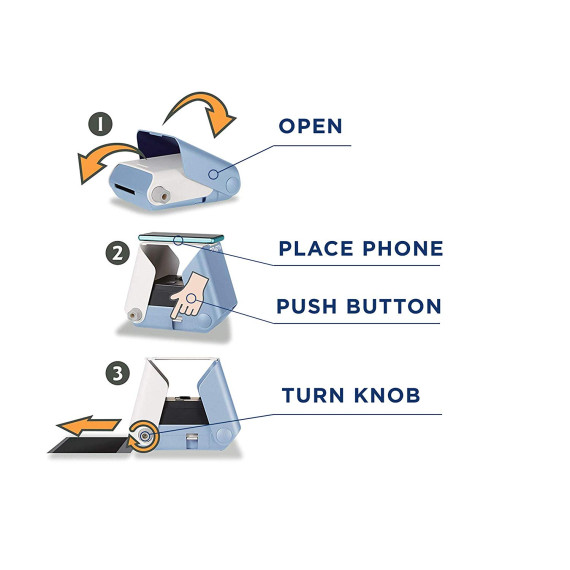 1
OPEN

2
PLACE PHONE
PUSH BUTTON

3
TURN KNOB