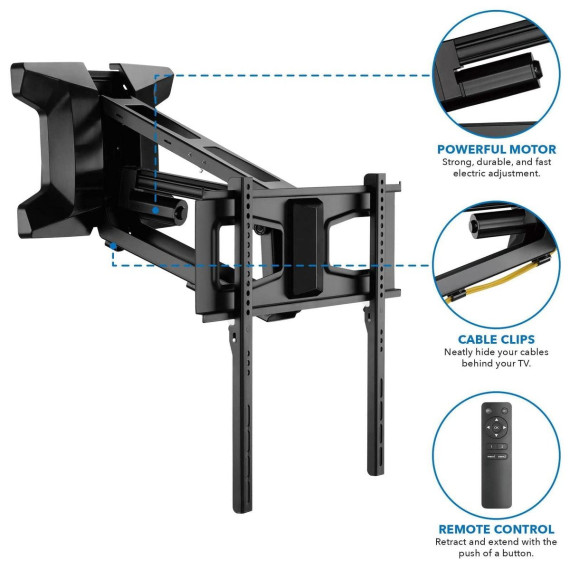 POWERFUL MOTOR
Strong, durable, and fast electric adjustment.

CABLE CLIPS
Neatly hide your cables behind your TV.

OK

1 2

REMOTE CONTROL
Retract and extend with the push of a button.