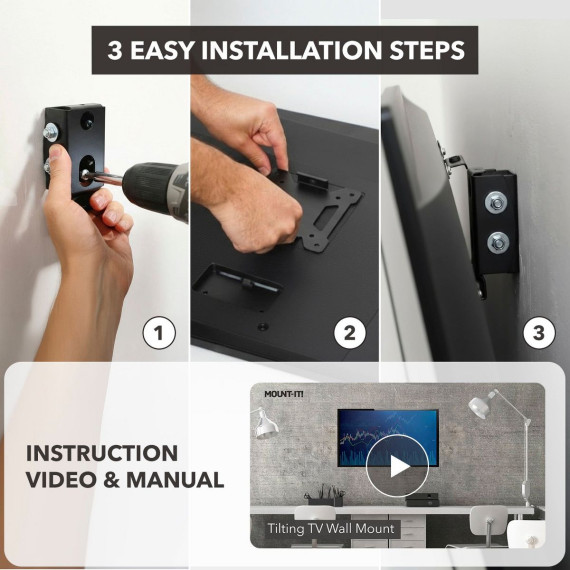 3 EASY INSTALLATION STEPS

1

2

3

INSTRUCTION VIDEO & MANUAL

MOUNT-IT!

Tilting TV Wall Mount