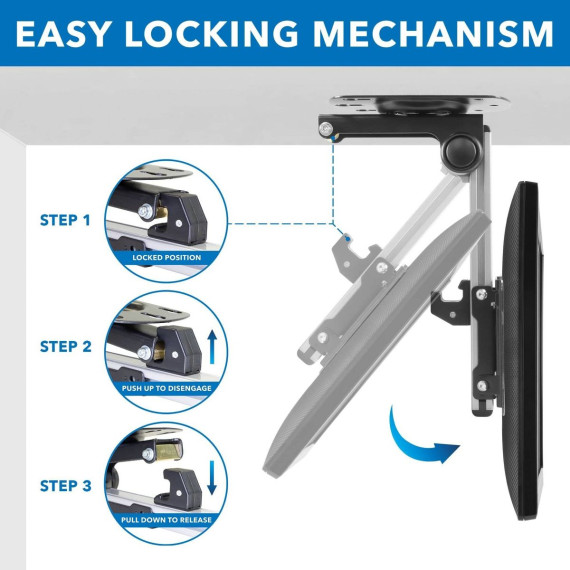 EASY LOCKING MECHANISM

STEP 1

LOCKED POSITION

STEP 2

PUSH UP TO DISENGAGE

STEP 3

PULL DOWN TO RELEASE