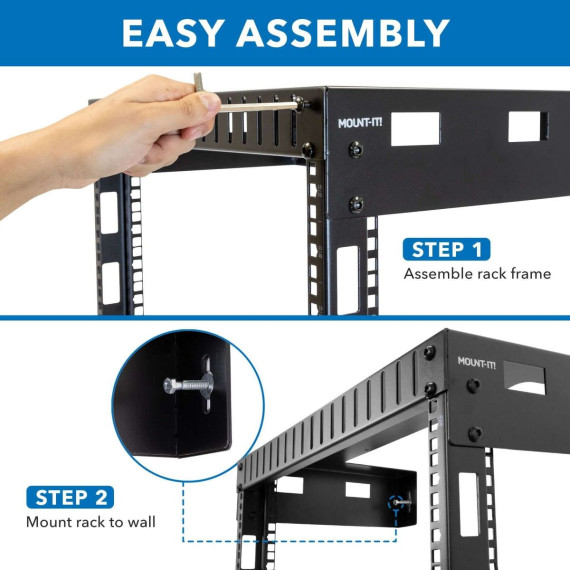 EASY ASSEMBLY

MOUNT-IT!

STEP 1
Assemble rack frame

MOUNT-IT!

STEP 2
Mount rack to wall