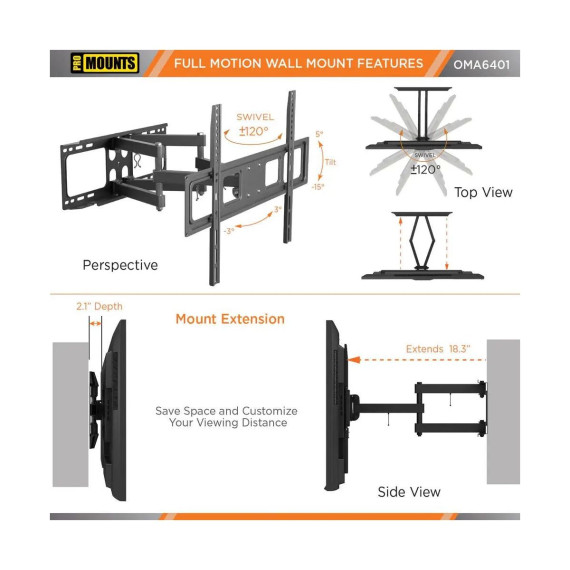 PRO MOUNTS FULL MOTION WALL MOUNT FEATURES OMA6401

SWIVEL ±120°

5°

Tilt

-15°

3°

-3°

Perspective

SWIVEL ±120°

Top View

2.1" Depth

Mount Extension

Extends 18.3"

Save Space and Customize Your Viewing Distance

Side View