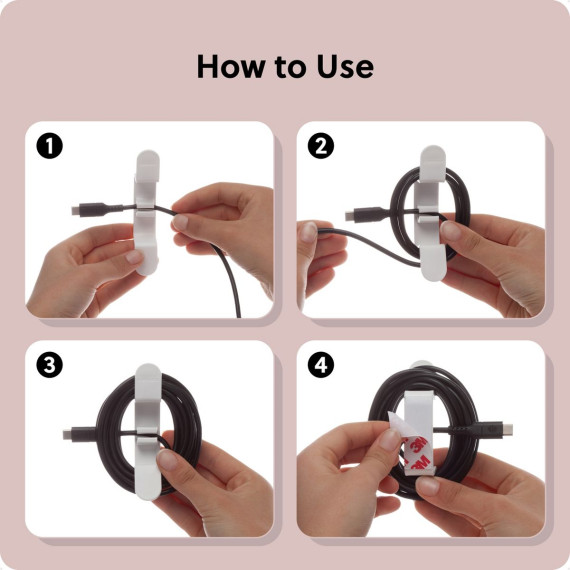 How to Use

1

2

3

4

3M
3M