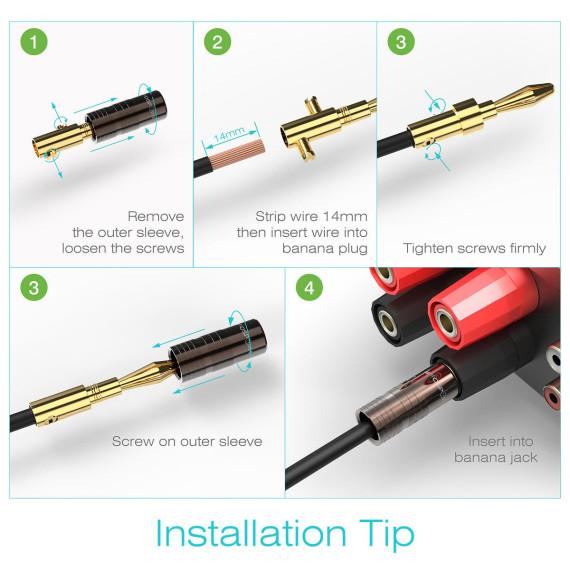 1

Remove the outer sleeve, loosen the screws

2

14mm

Strip wire 14mm then insert wire into banana plug

3

Tighten screws firmly

3

Screw on outer sleeve

4

Insert into banana jack

Installation Tip