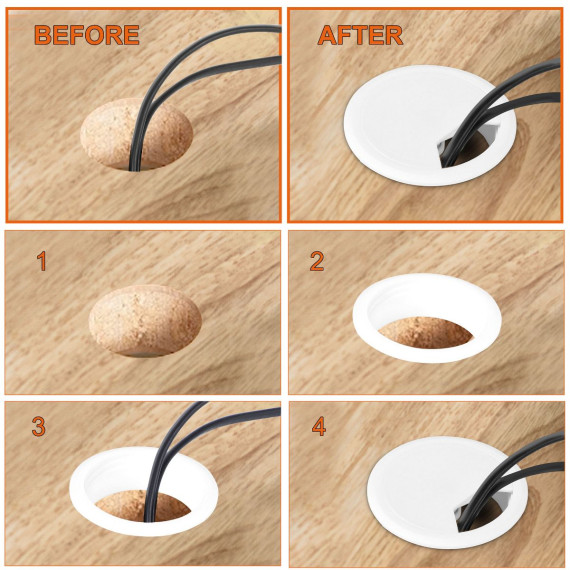 BEFORE

AFTER

1

2

3

4