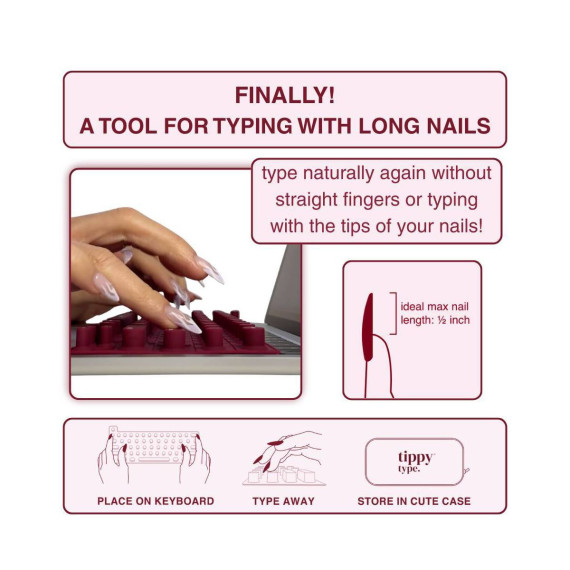 FINALLY!
A TOOL FOR TYPING WITH LONG NAILS

type naturally again without straight fingers or typing with the tips of your nails!

ideal max nail length: ½ inch

PLACE ON KEYBOARD

TYPE AWAY

tippy type.

STORE IN CUTE CASE